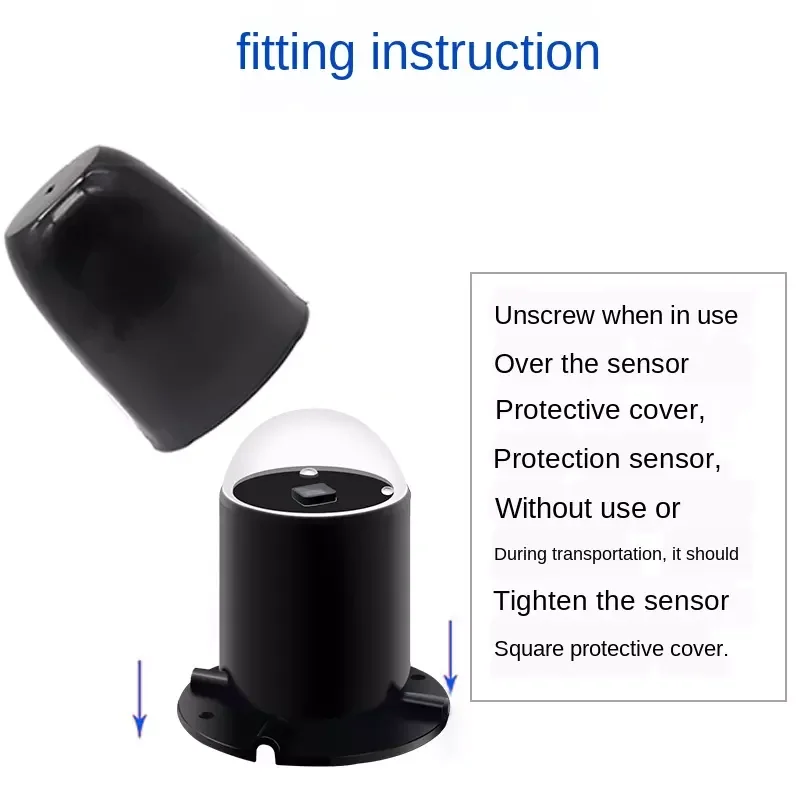 fitting instruction

Unscrew when in use
Over the sensor
Protective cover,
Protection sensor,
Without use or
During transportation, it should
Tighten the sensor
Square protective cover.