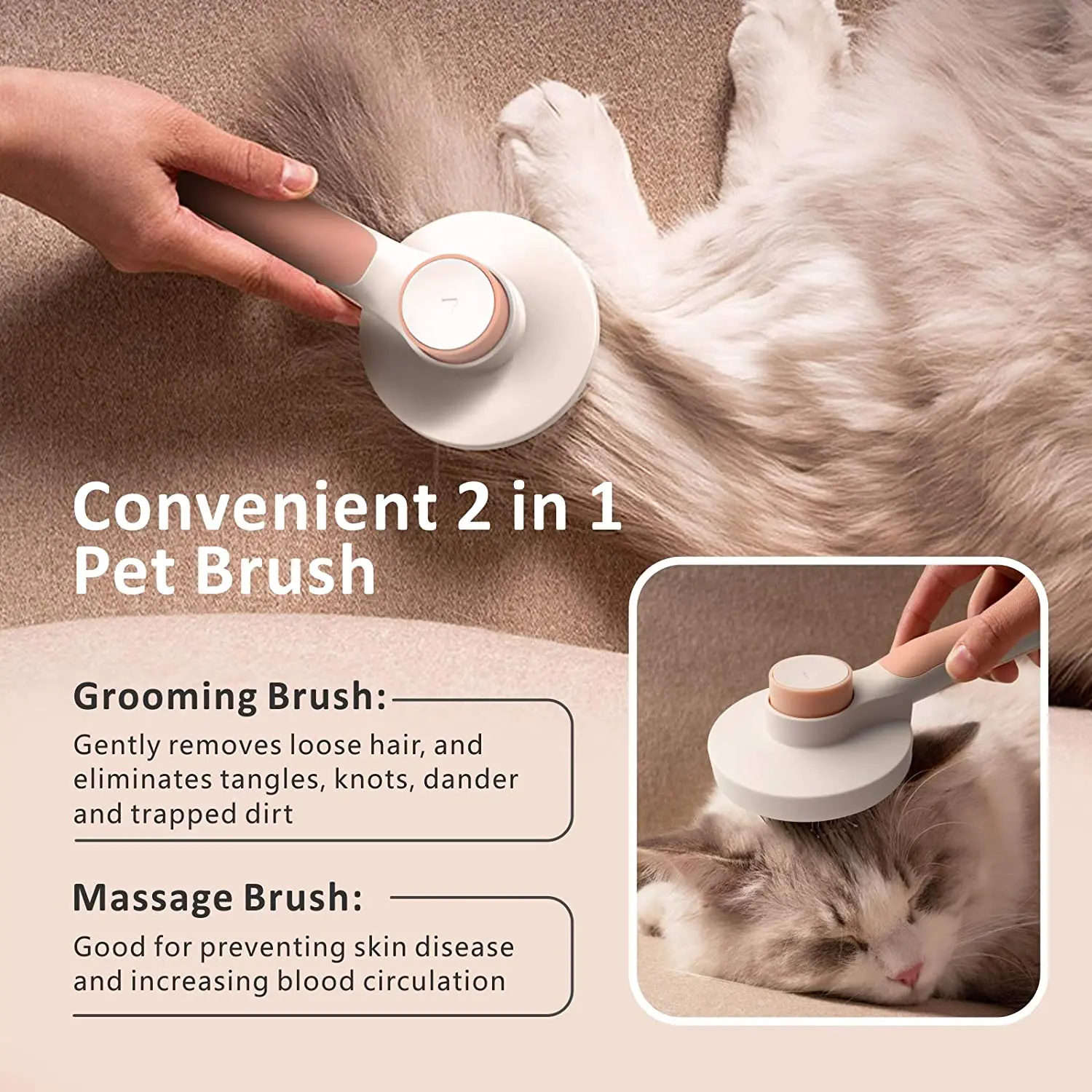 Convenient 2 in 1 Pet Brush

Grooming Brush:

Gently removes loose hair, and eliminates tangles, knots, dander and trapped dirt

Massage Brush:

Good for preventing skin disease and increasing blood circulation