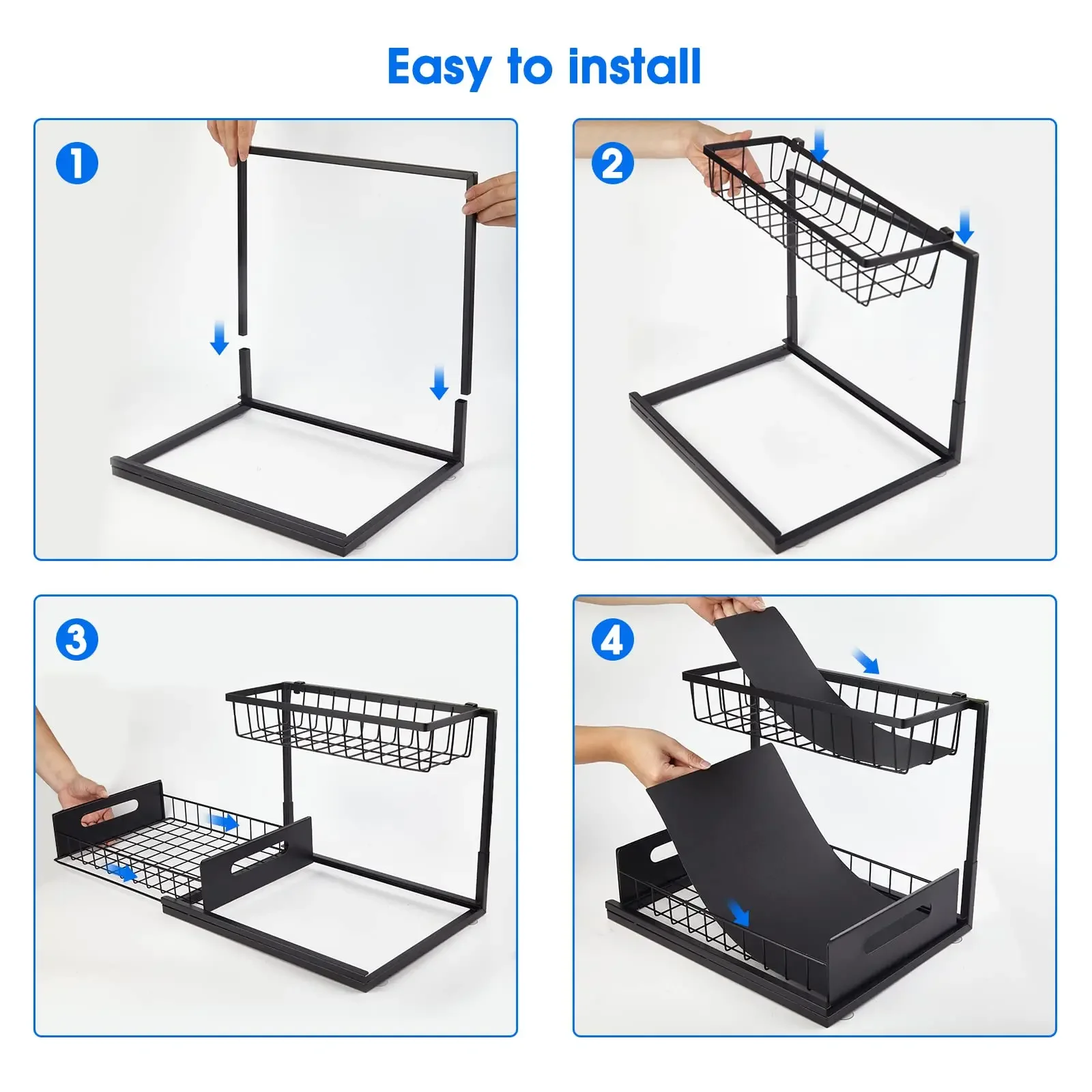 Easy to install

1

2

3

4