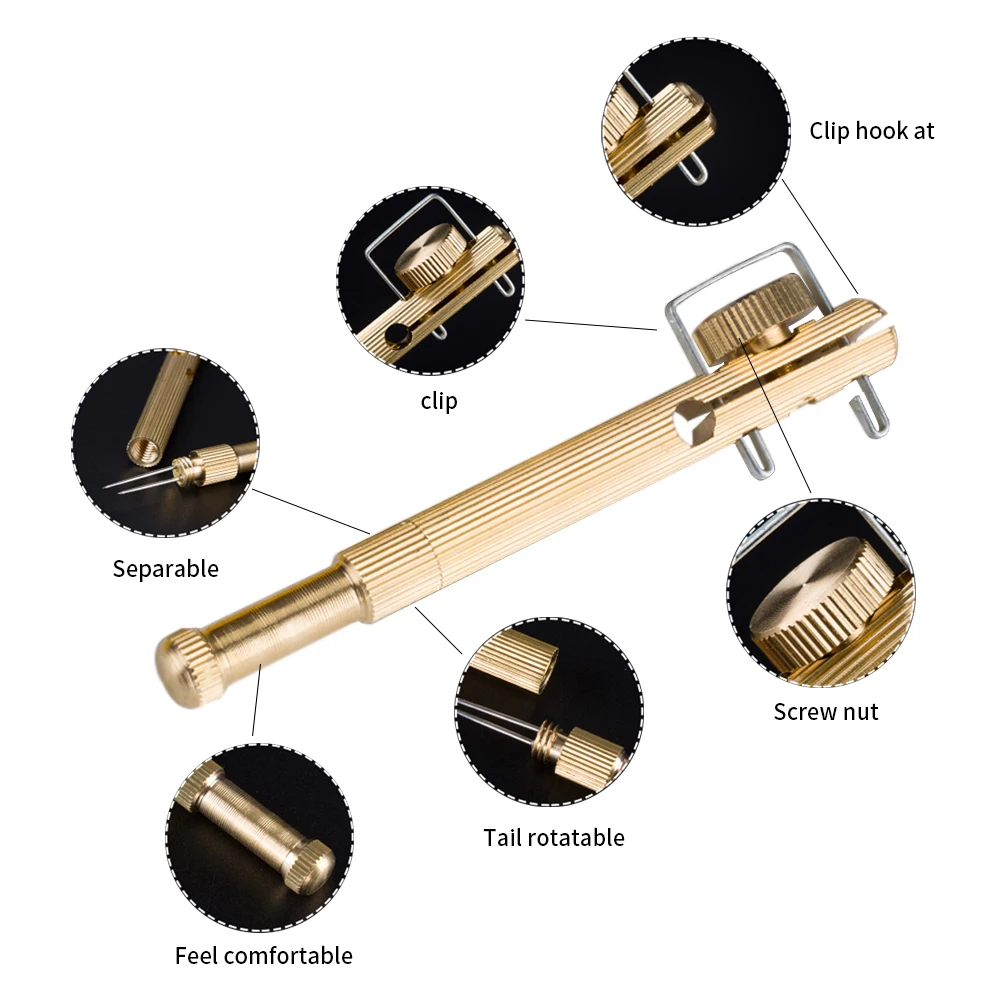 Clip hook at

clip

Separable

Screw nut

Tail rotatable

Feel comfortable