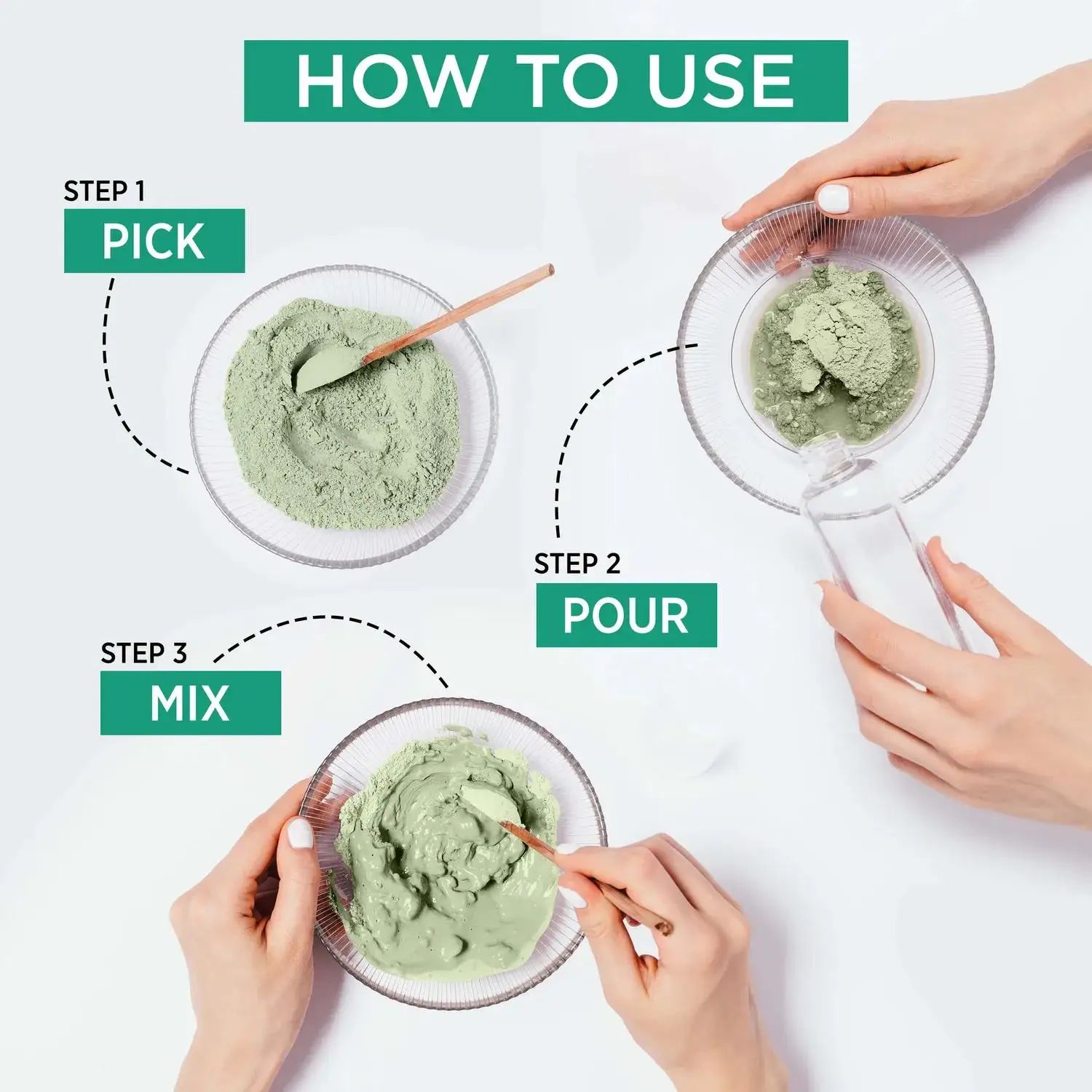 HOW TO USE

STEP 1
PICK

STEP 2
POUR

STEP 3
MIX