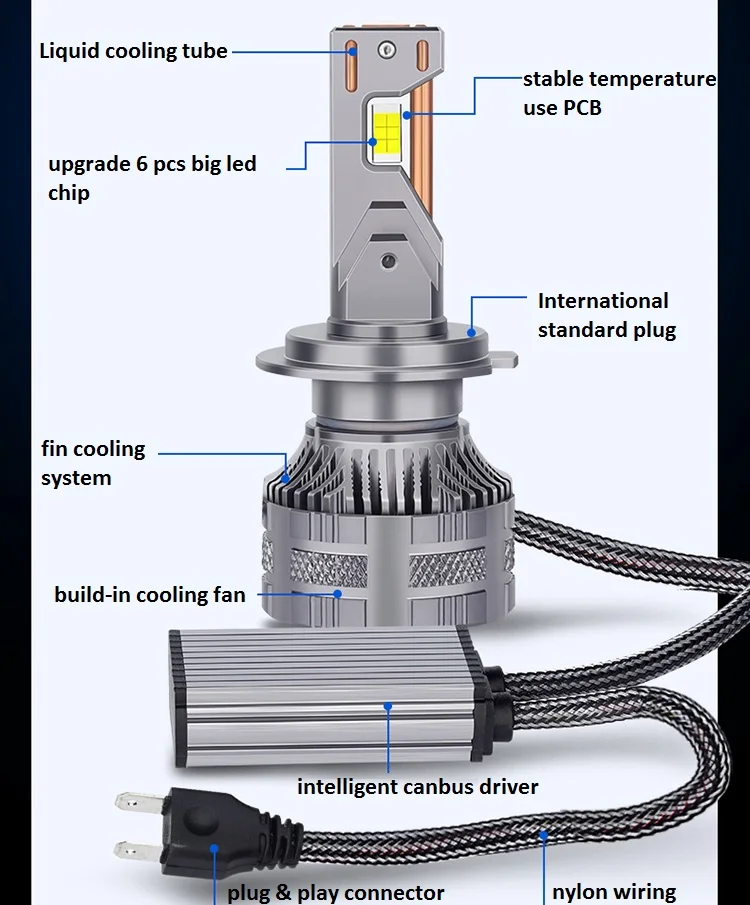 Liquid cooling tube

stable temperature use PCB

upgrade 6 pcs big led chip

International standard plug

fin cooling system

build-in cooling fan

intelligent canbus driver

plug & play connector

nylon wiring