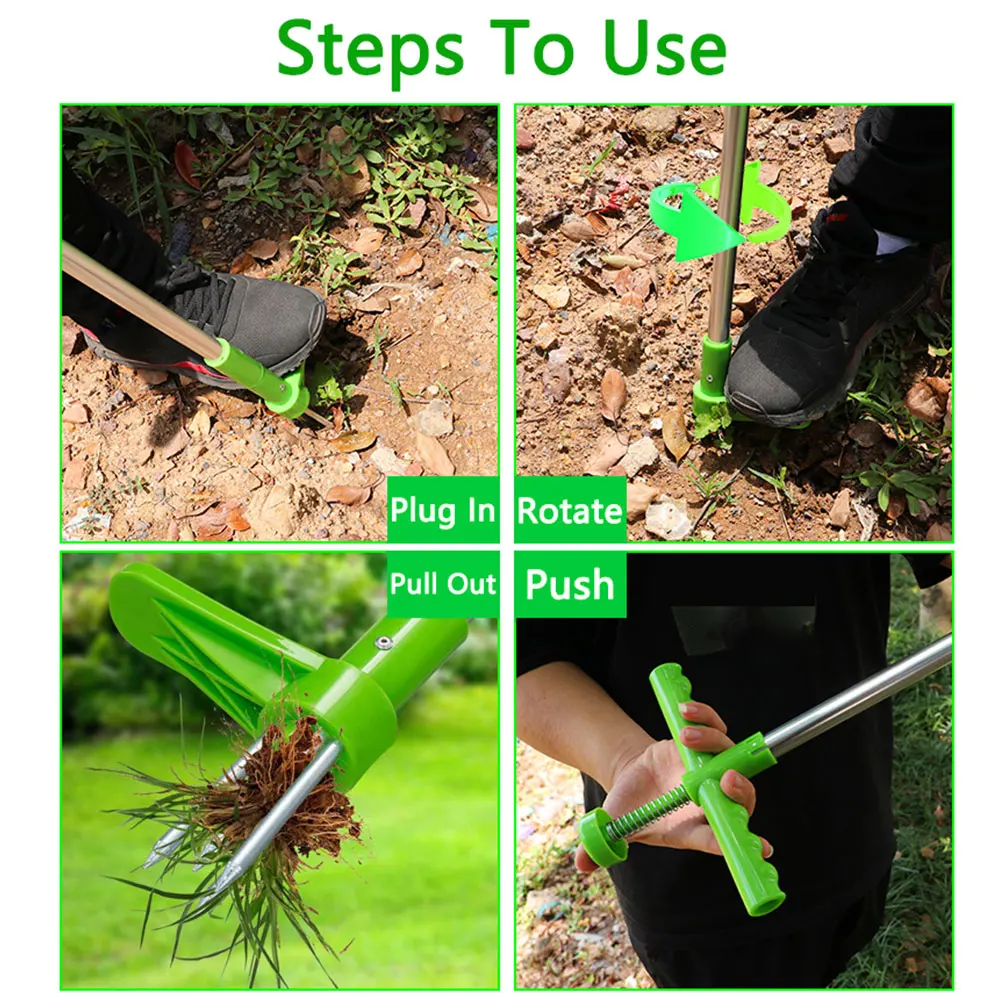 Steps To Use

Plug In

Rotate

Pull Out

Push