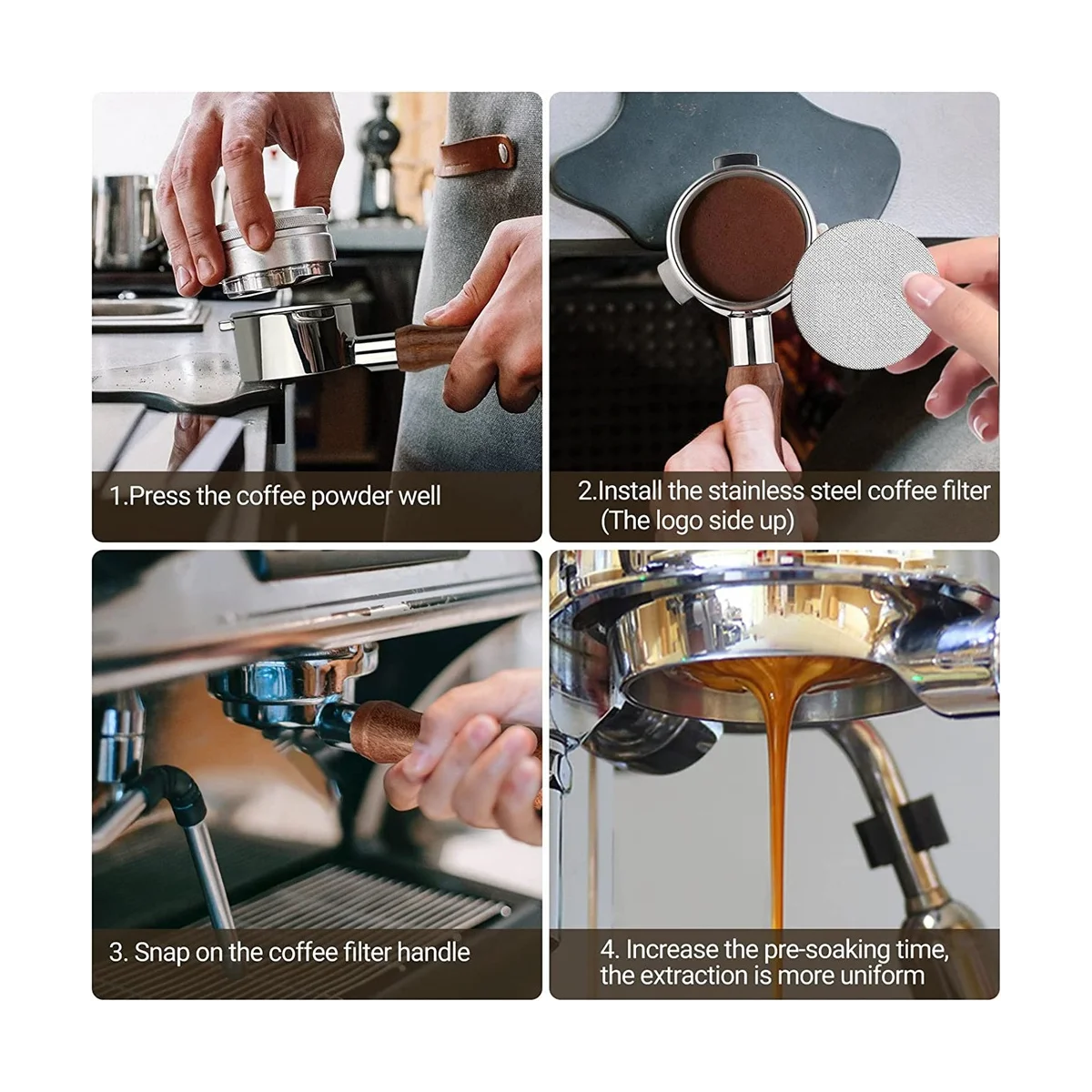 1.Press the coffee powder well

2.Install the stainless steel coffee filter (The logo side up)

3. Snap on the coffee filter handle

4. Increase the pre-soaking time, the extraction is more uniform