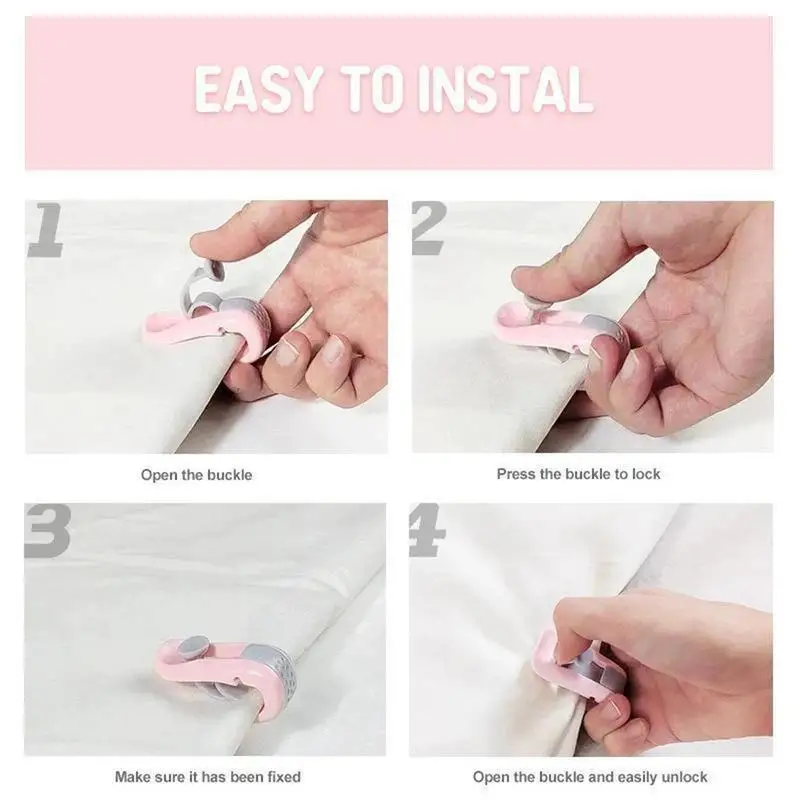 EASY TO INSTAL

1

Open the buckle

2

Press the buckle to lock

3

Make sure it has been fixed

4

Open the buckle and easily unlock