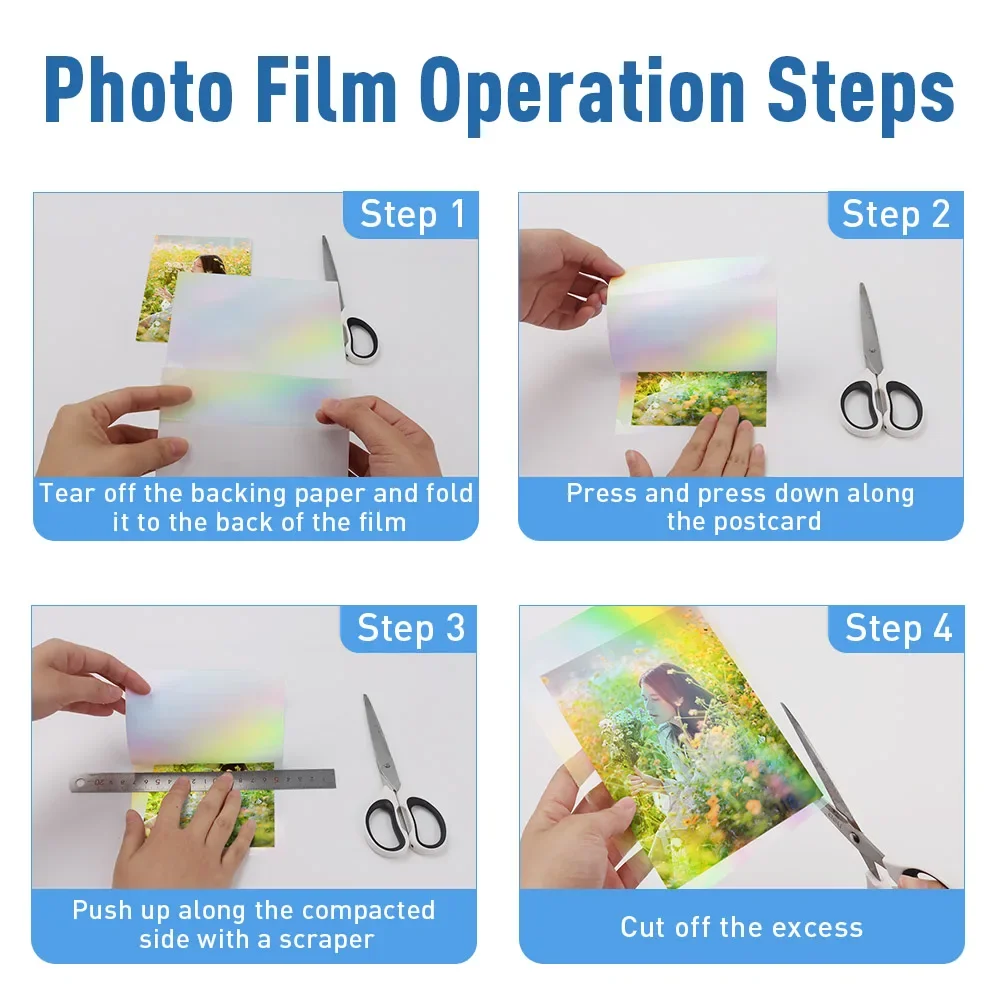 Photo Film Operation Steps

Step 1

Tear off the backing paper and fold it to the back of the film

Step 2

Press and press down along the postcard

Step 3

Push up along the compacted side with a scraper

Step 4

Cut off the excess