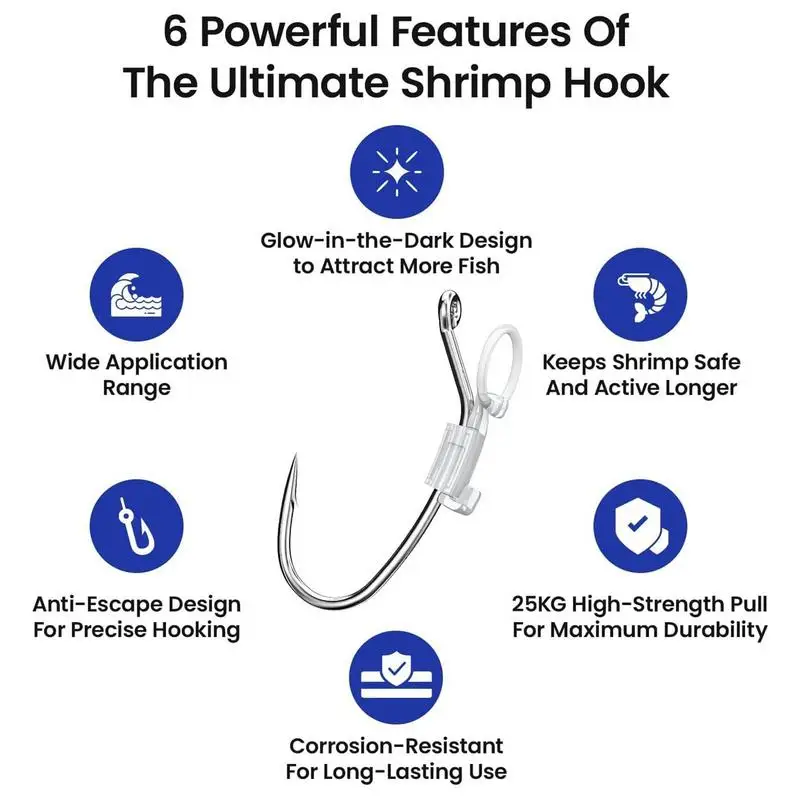 6 Powerful Features Of The Ultimate Shrimp Hook

Glow-in-the-Dark Design to Attract More Fish

Wide Application Range

Keeps Shrimp Safe And Active Longer

Anti-Escape Design For Precise Hooking

25KG High-Strength Pull For Maximum Durability

Corrosion-Resistant For Long-Lasting Use