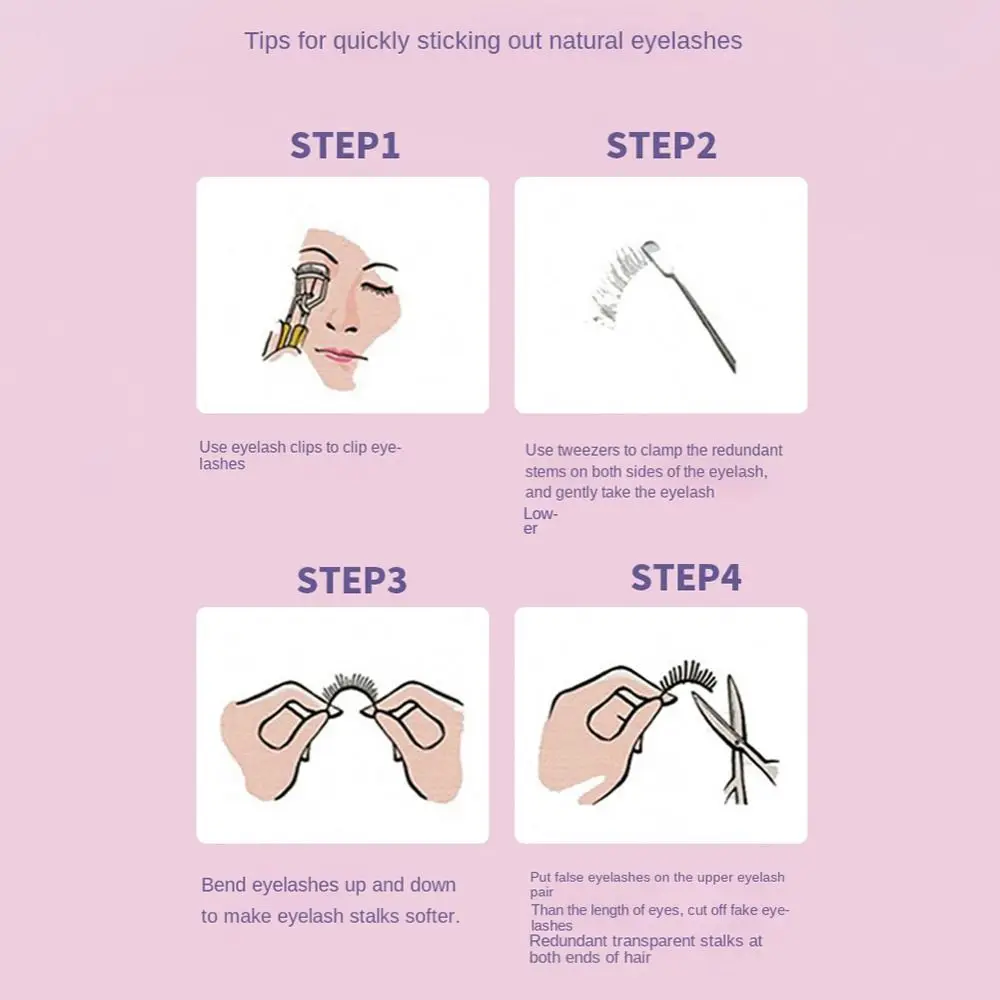 Tips for quickly sticking out natural eyelashes

STEP1

Use eyelash clips to clip eyelashes

STEP2

Use tweezers to clamp the redundant stems on both sides of the eyelash, and gently take the eyelash

Lower

STEP3

Bend eyelashes up and down to make eyelash stalks softer.

STEP4

Put false eyelashes on the upper eyelash pair

Than the length of eyes, cut off fake eyelashes

Redundant transparent stalks at both ends of hair