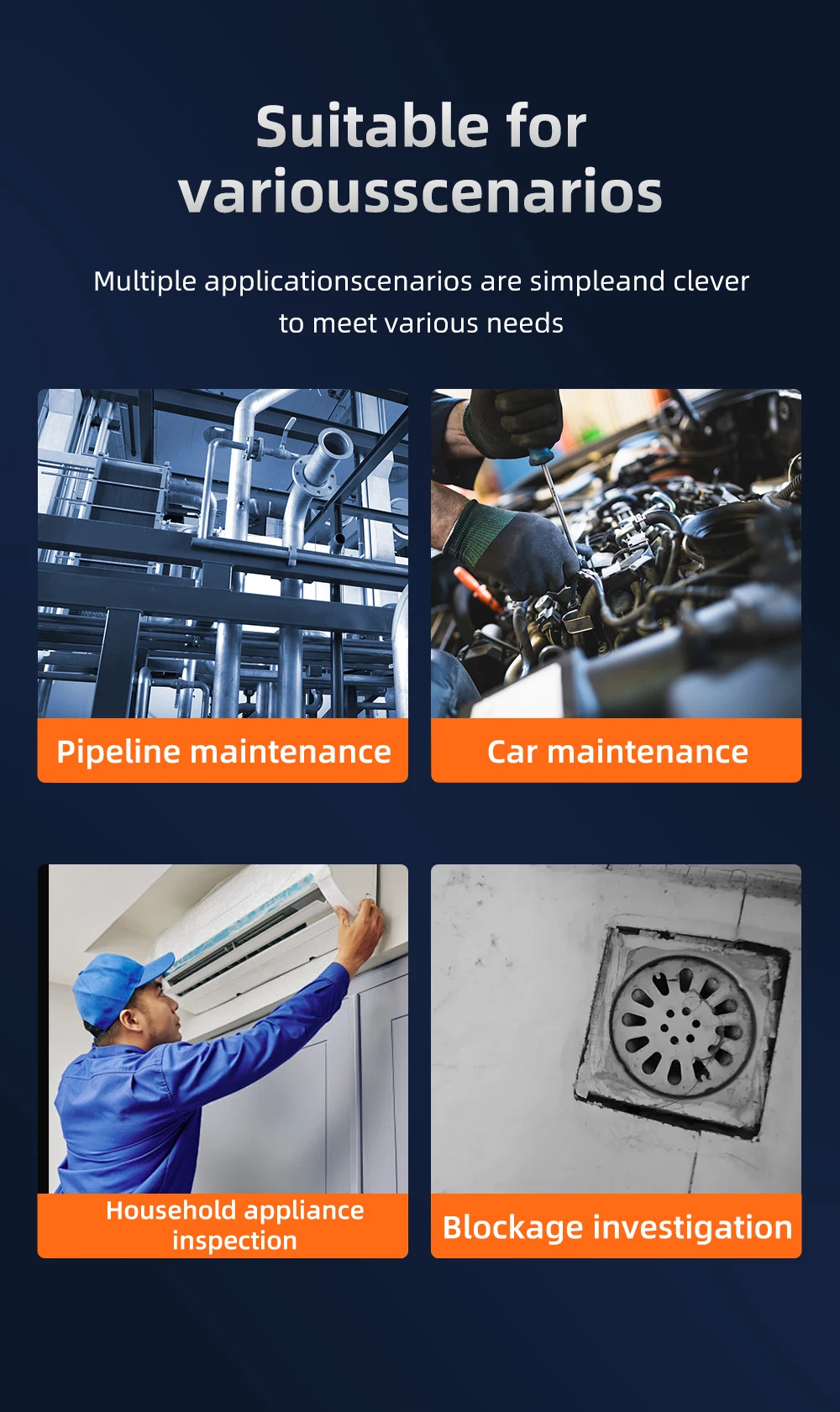 Suitable for variousscenarios

Multiple applicationscenarios are simpleand clever to meet various needs

Pipeline maintenance

Car maintenance

Household appliance inspection

Blockage investigation