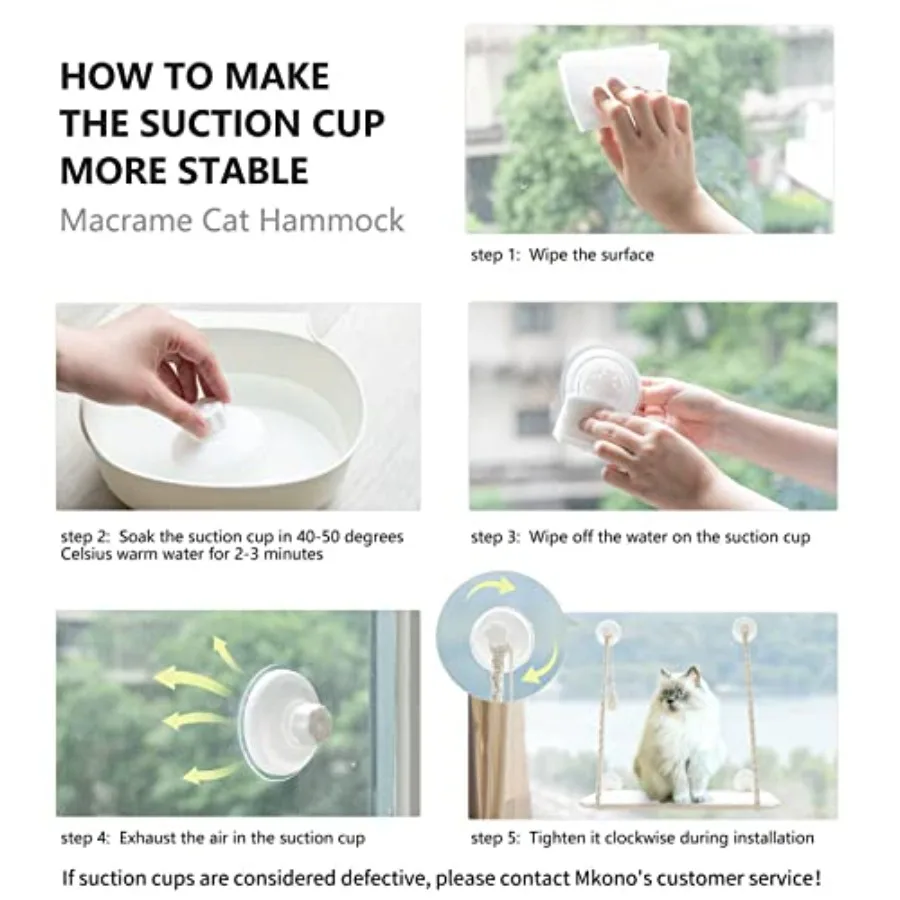 HOW TO MAKE THE SUCTION CUP MORE STABLE

Macrame Cat Hammock

step 1: Wipe the surface

step 2: Soak the suction cup in 40-50 degrees Celsius warm water for 2-3 minutes

step 3: Wipe off the water on the suction cup

step 4: Exhaust the air in the suction cup

step 5: Tighten it clockwise during installation

If suction cups are considered defective, please contact Mkono's customer service!