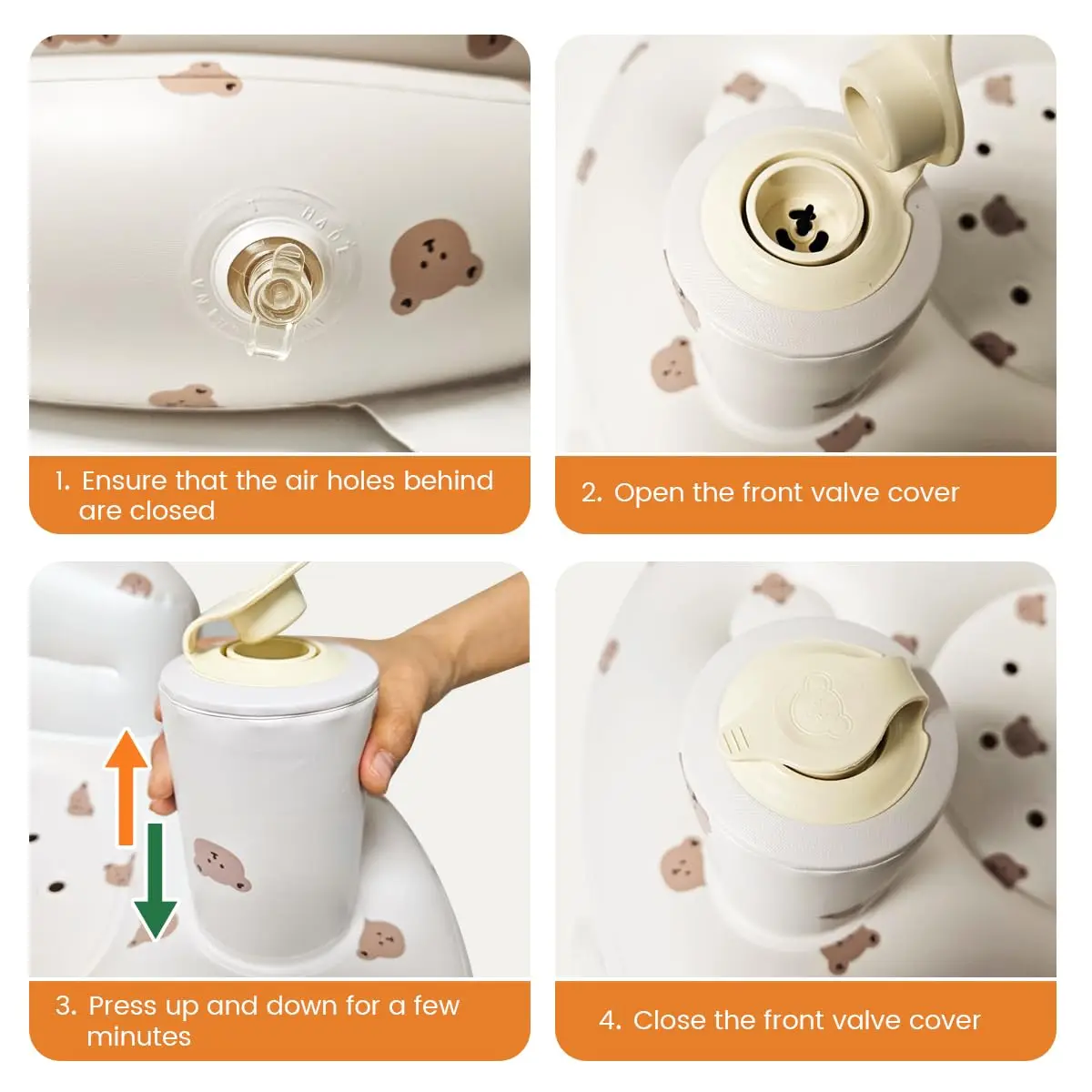 1. Ensure that the air holes behind are closed

2. Open the front valve cover

3. Press up and down for a few minutes

4. Close the front valve cover