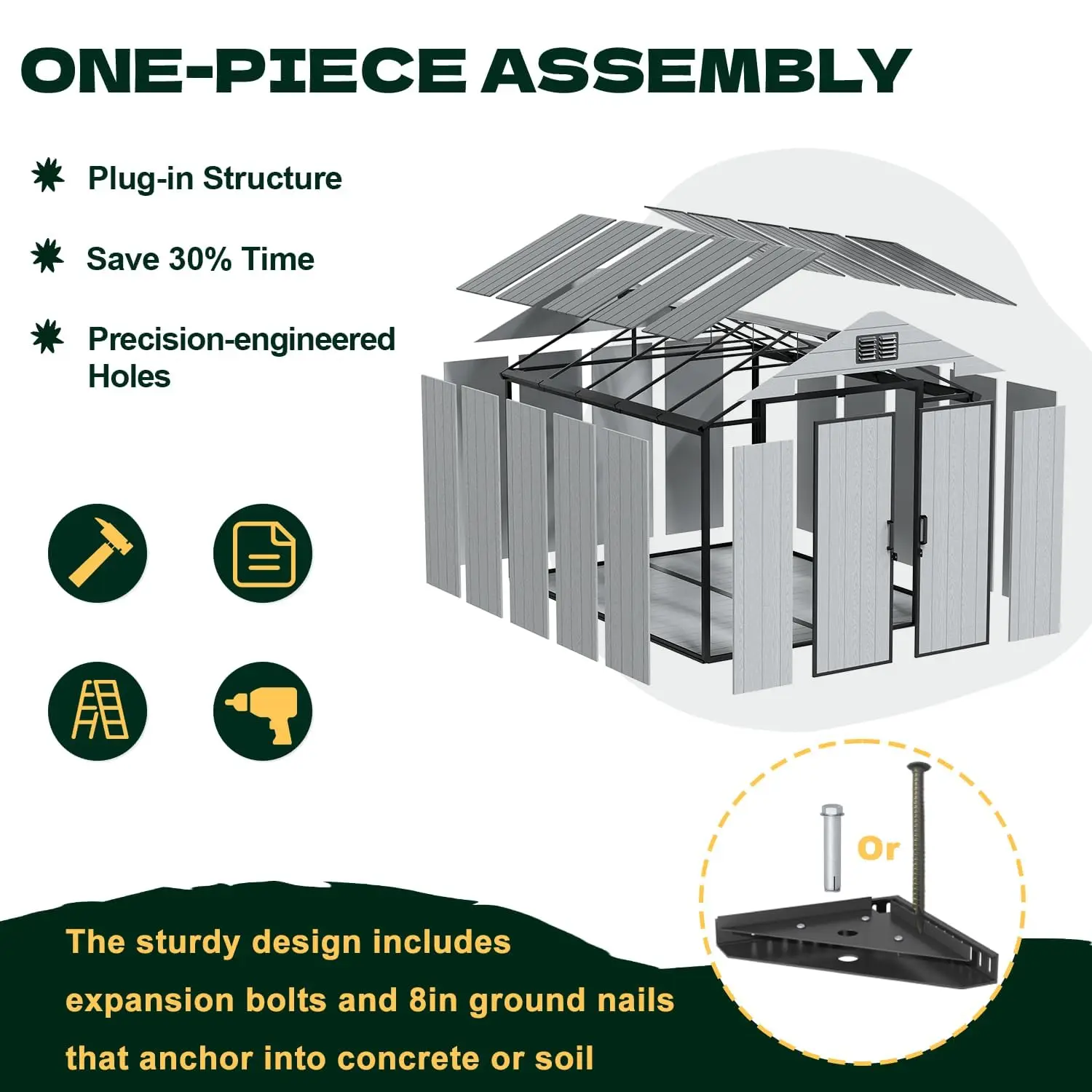 ONE-PIECE ASSEMBLY

Plug-in Structure

Save 30% Time

Precision-engineered Holes

Or

The sturdy design includes expansion bolts and 8in ground nails that anchor into concrete or soil