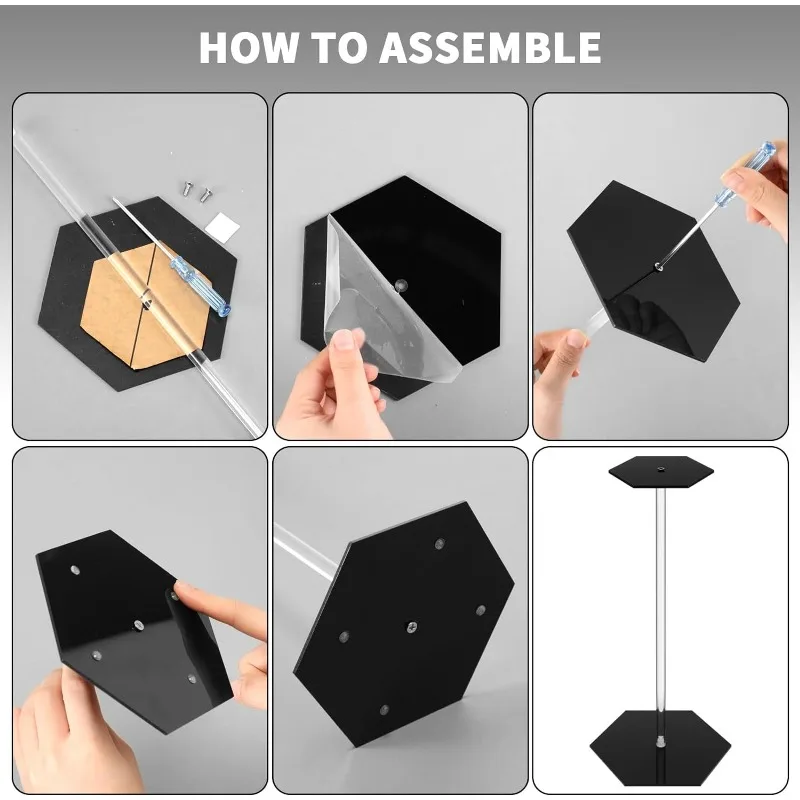 HOW TO ASSEMBLE