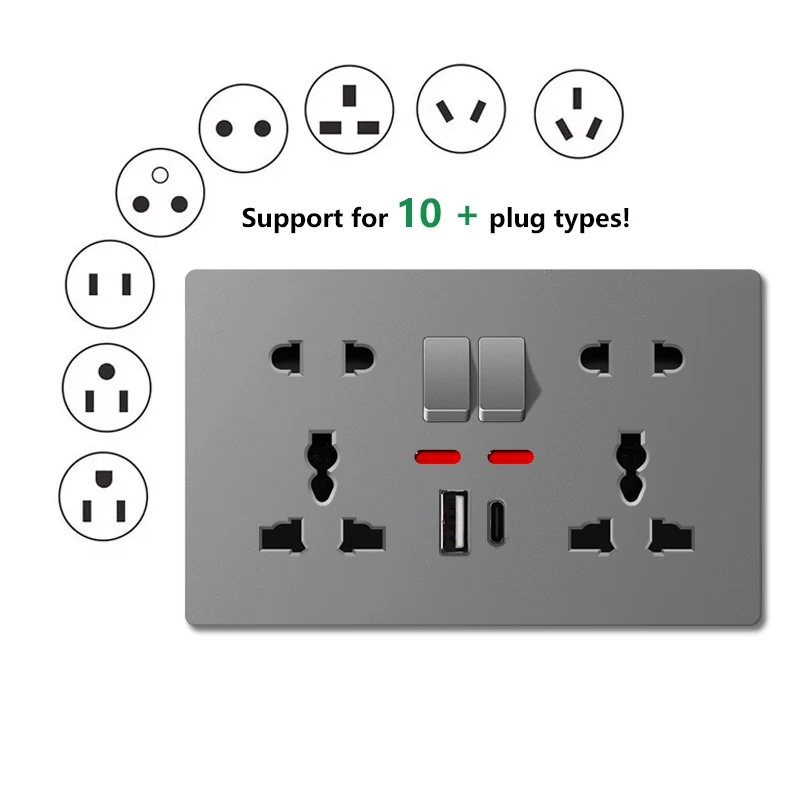 Support for 10 + plug types!