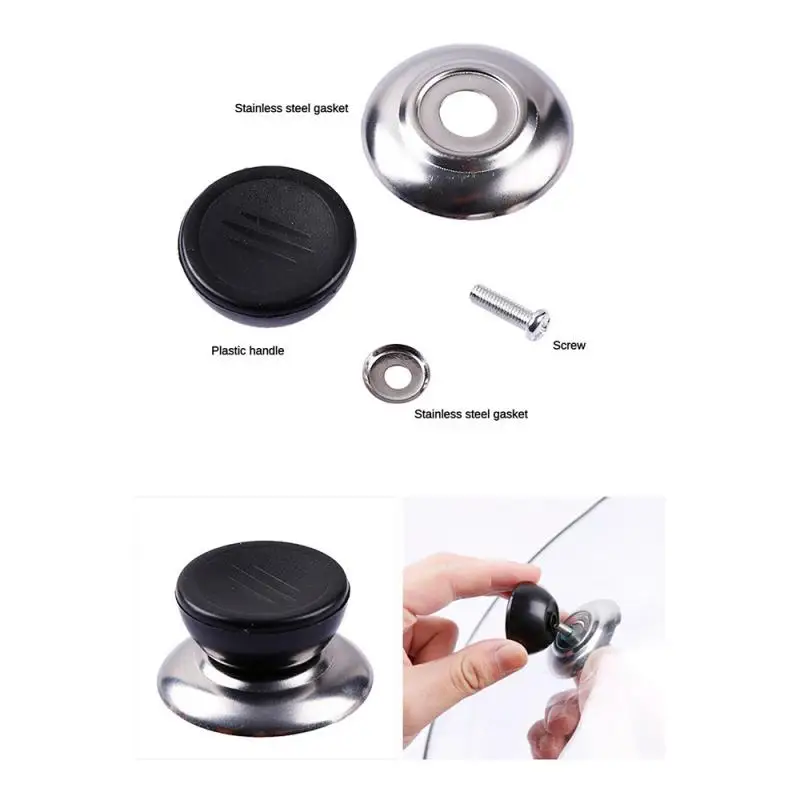 Stainless steel gasket

Plastic handle

Screw

Stainless steel gasket