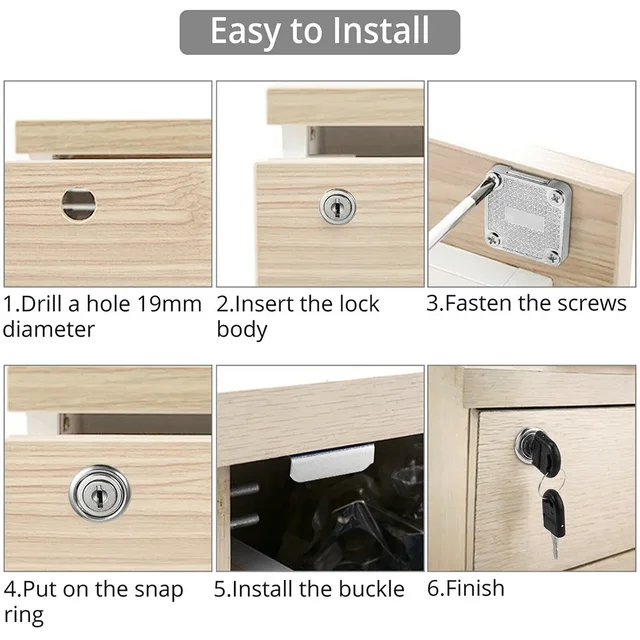 Easy to Install

1.Drill a hole 19mm diameter

2.Insert the lock body

3.Fasten the screws

4.Put on the snap ring

5.Install the buckle

6.Finish