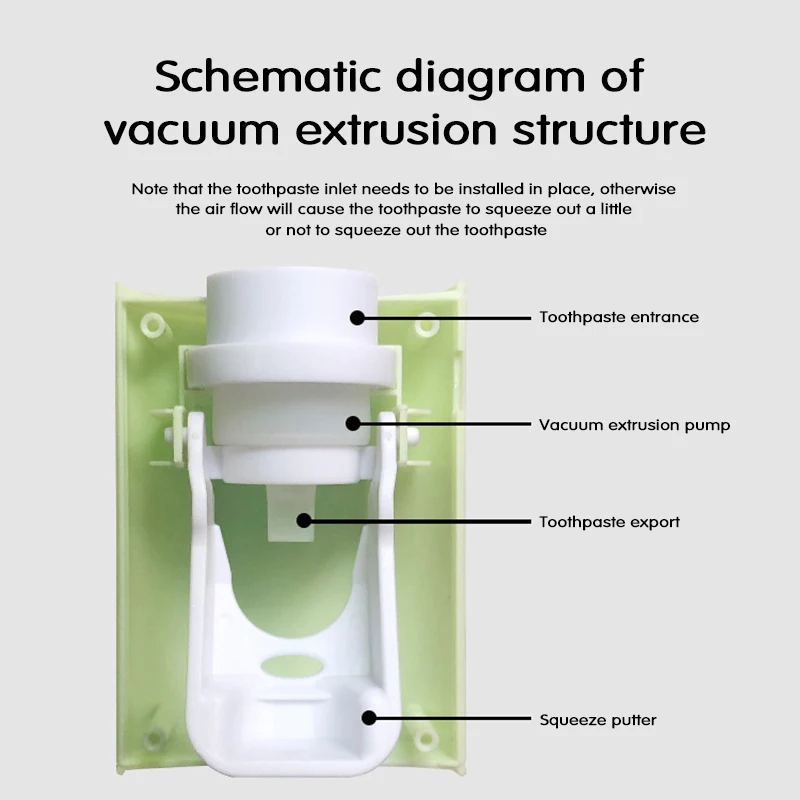 Schematic diagram of vacuum extrusion structure

Note that the toothpaste inlet needs to be installed in place, otherwise the air flow will cause the toothpaste to squeeze out a little or not to squeeze out the toothpaste

Toothpaste entrance

Vacuum extrusion pump

Toothpaste export

Squeeze putter