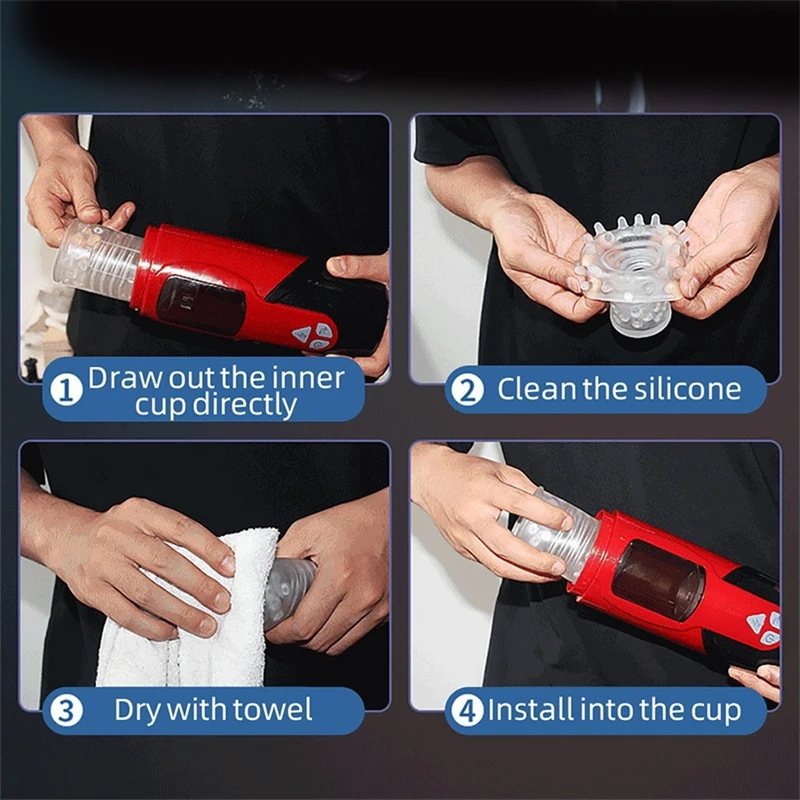 1 Draw out the inner cup directly

2 Clean the silicone

3 Dry with towel

4 Install into the cup