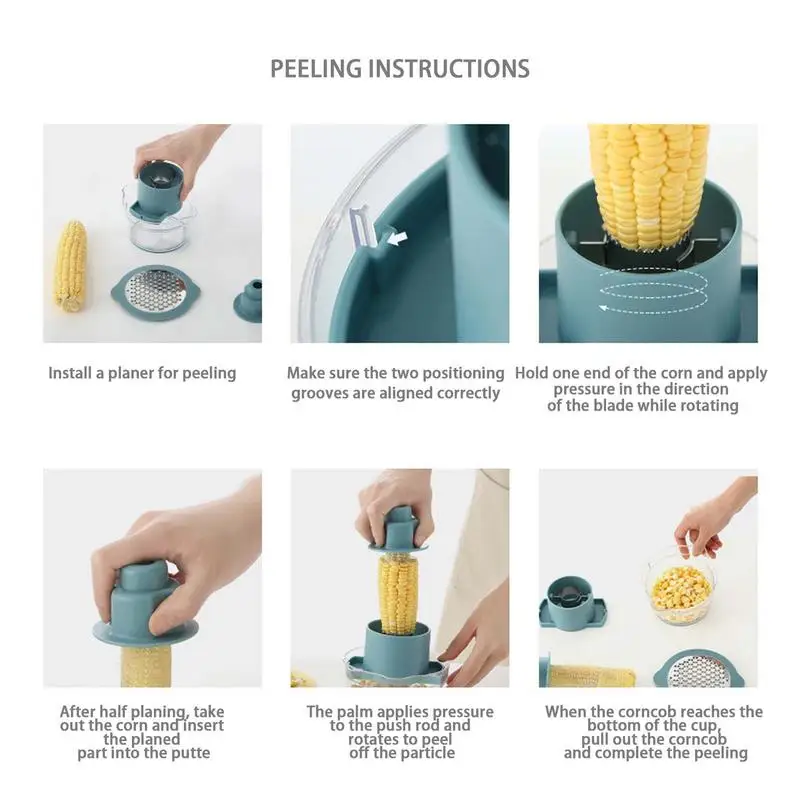 PEELING INSTRUCTIONS

Install a planer for peeling

Make sure the two positioning grooves are aligned correctly

Hold one end of the corn and apply pressure in the direction of the blade while rotating

After half planing, take out the corn and insert the planed part into the putte

The palm applies pressure to the push rod and rotates to peel off the particle

When the corncob reaches the bottom of the cup, pull out the corncob and complete the peeling