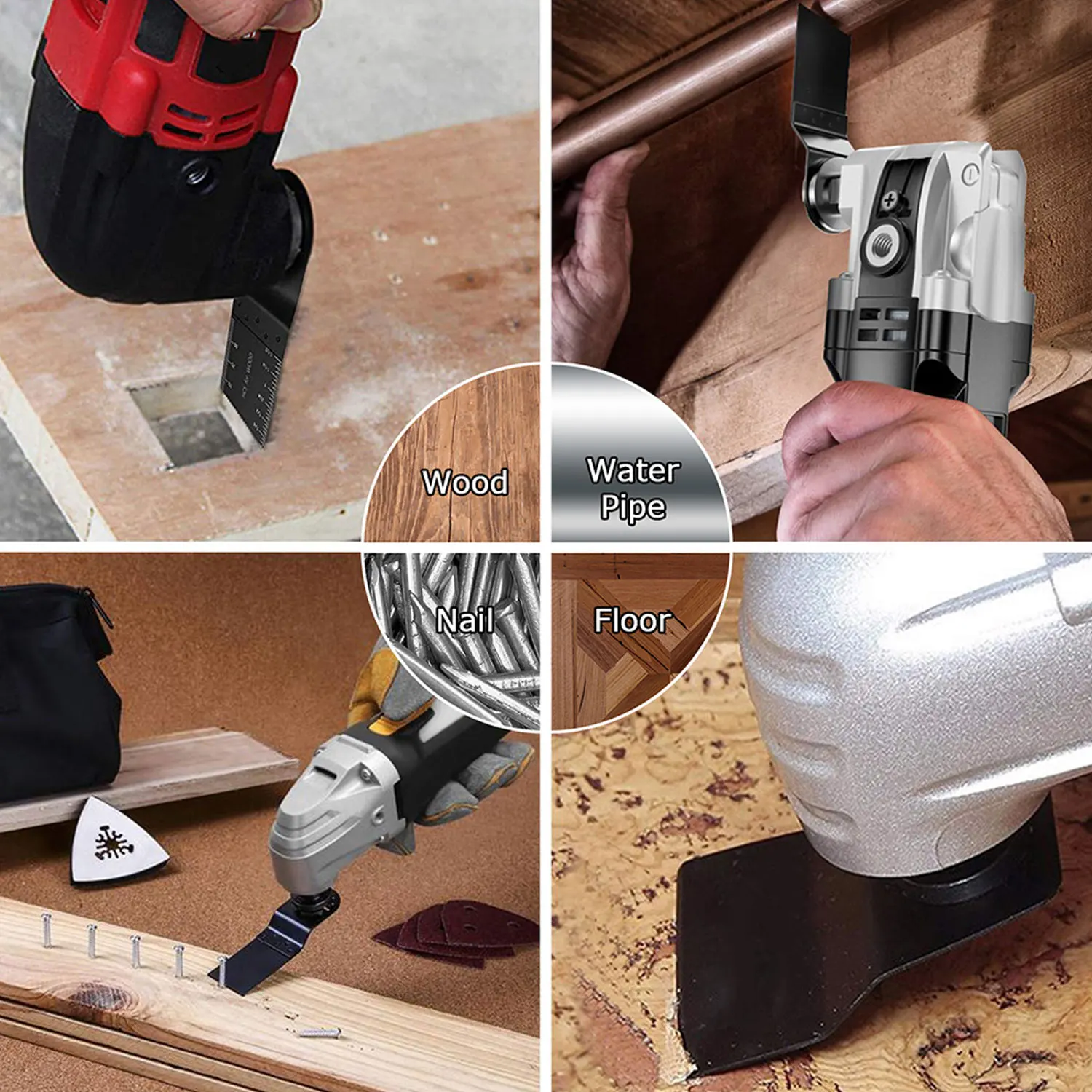 Wood

Water Pipe

Nail

Floor