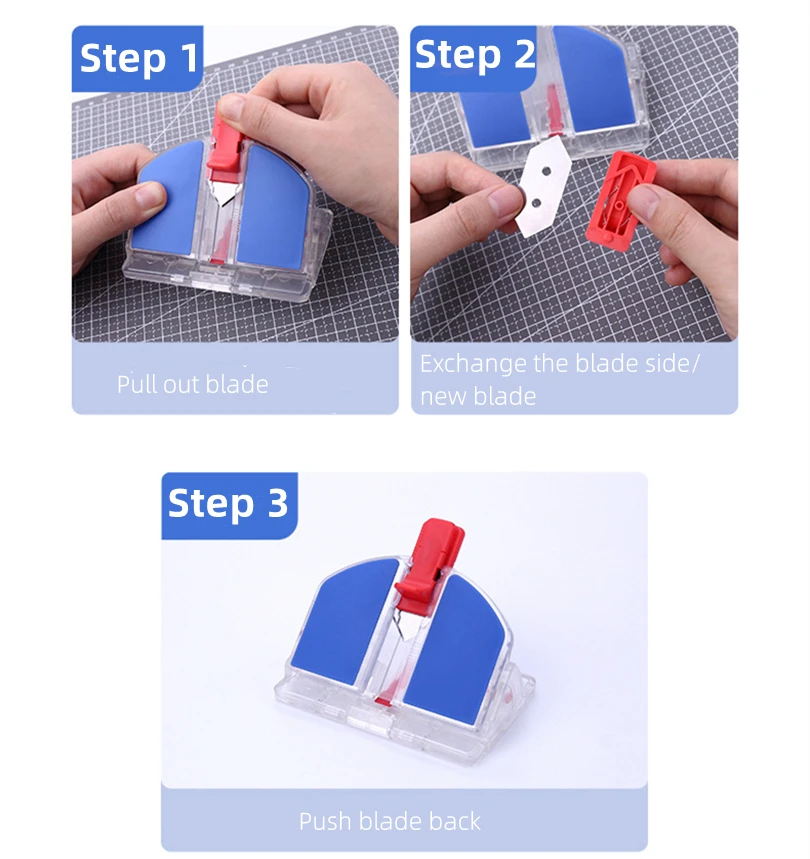 Step 1

Pull out blade

Step 2

Exchange the blade side/ new blade

Step 3

Push blade back