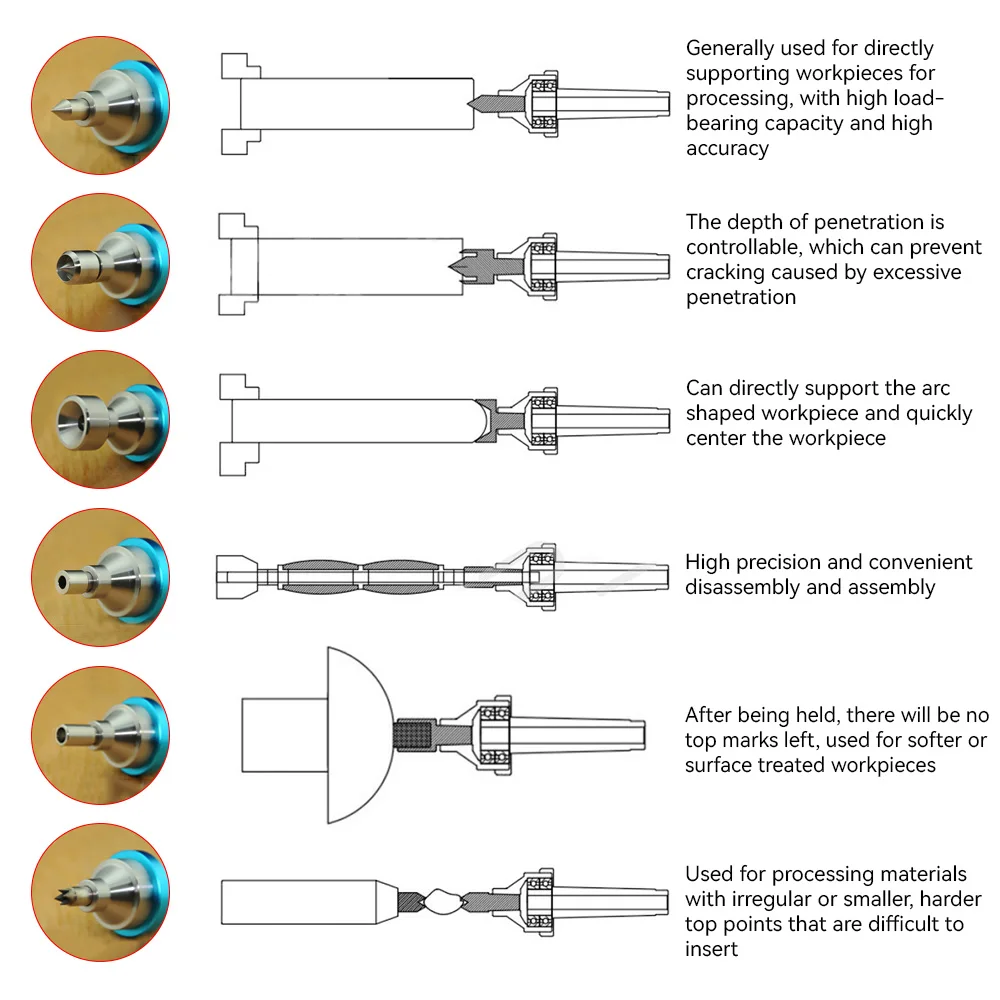 Generally used for directly supporting workpieces for processing, with high load-bearing capacity and high accuracy

The depth of penetration is controllable, which can prevent cracking caused by excessive penetration

Can directly support the arc shaped workpiece and quickly center the workpiece

High precision and convenient disassembly and assembly

After being held, there will be no top marks left, used for softer or surface treated workpieces

Used for processing materials with irregular or smaller, harder top points that are difficult to insert