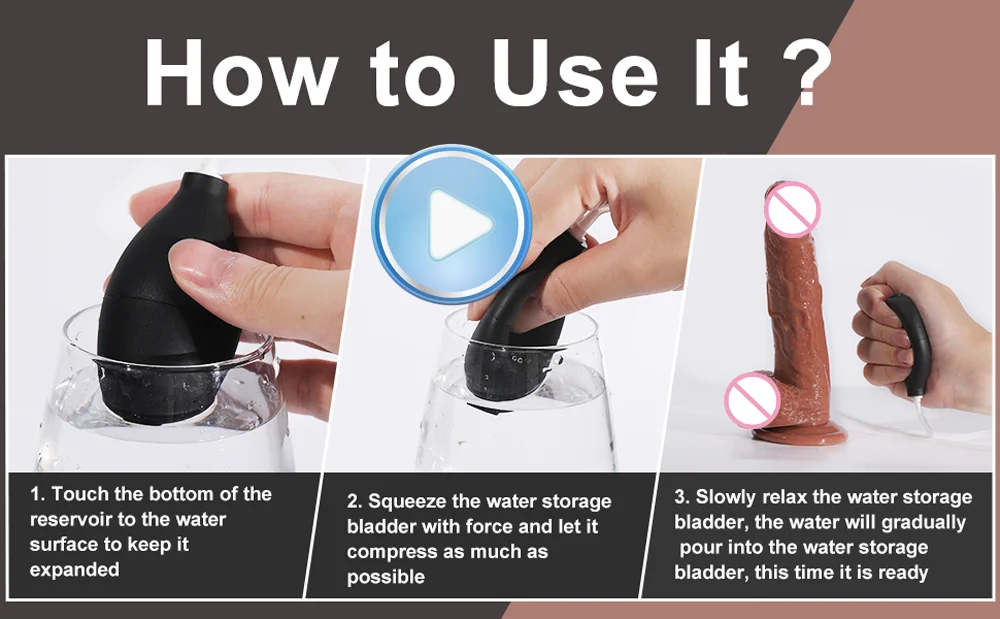 How to Use It ?

1. Touch the bottom of the reservoir to the water surface to keep it expanded

2. Squeeze the water storage bladder with force and let it compress as much as possible

3. Slowly relax the water storage bladder, the water will gradually pour into the water storage bladder, this time it is ready