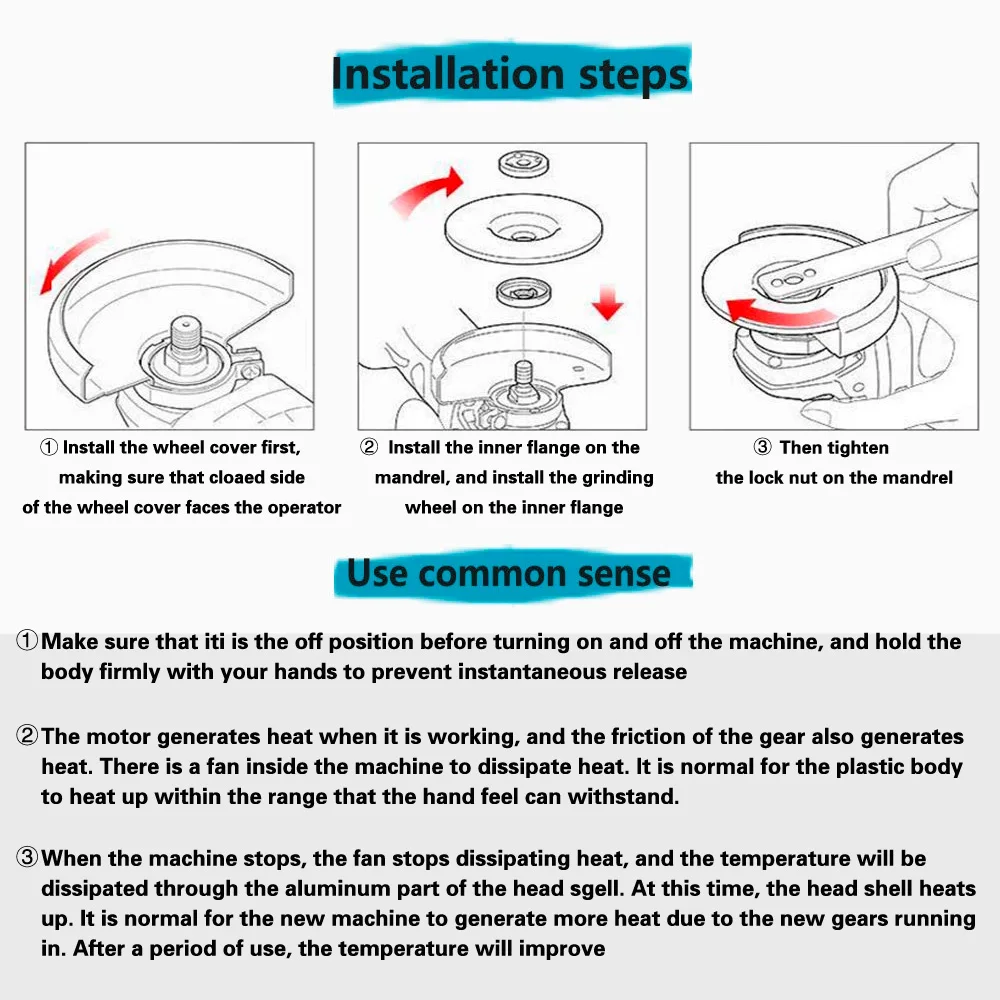 Installation steps

① Install the wheel cover first, making sure that cloaed side of the wheel cover faces the operator

② Install the inner flange on the mandrel, and install the grinding wheel on the inner flange

③ Then tighten the lock nut on the mandrel

Use common sense

①Make sure that iti is the off position before turning on and off the machine, and hold the body firmly with your hands to prevent instantaneous release

②The motor generates heat when it is working, and the friction of the gear also generates heat. There is a fan inside the machine to dissipate heat. It is normal for the plastic body to heat up within the range that the hand feel can withstand.

③When the machine stops, the fan stops dissipating heat, and the temperature will be dissipated through the aluminum part of the head sgell. At this time, the head shell heats up. It is normal for the new machine to generate more heat due to the new gears running in. After a period of use, the temperature will improve