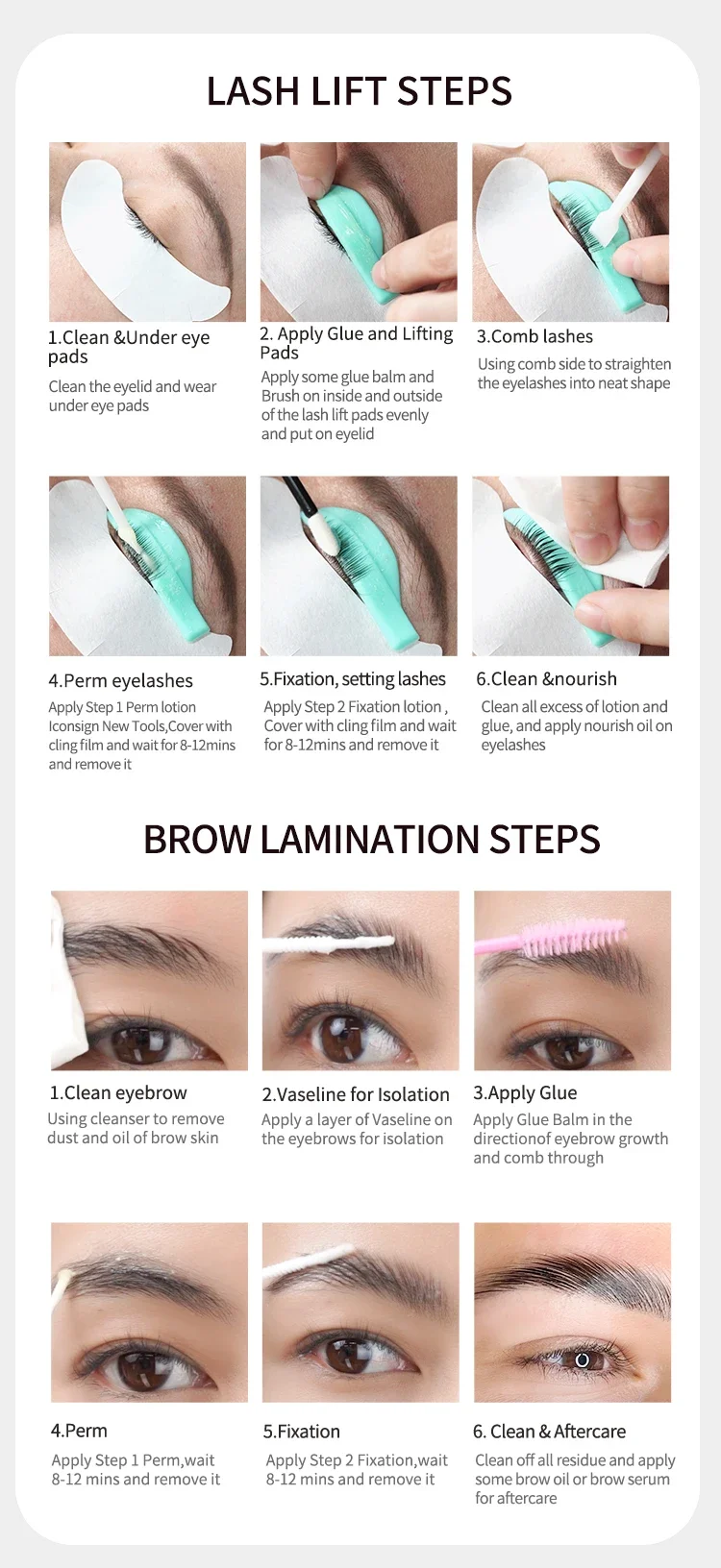 LASH LIFT STEPS

1.Clean &Under eye pads

Clean the eyelid and wear under eye pads

2. Apply Glue and Lifting Pads

Apply some glue balm and Brush on inside and outside of the lash lift pads evenly and put on eyelid

3.Comb lashes

Using comb side to straighten the eyelashes into neat shape

4.Perm eyelashes

Apply Step 1 Perm lotion Iconsign New Tools,Cover with cling film and wait for 8-12mins and remove it

5.Fixation, setting lashes

Apply Step 2 Fixation lotion , Cover with cling film and wait for 8-12mins and remove it

6.Clean &nourish

Clean all excess of lotion and glue, and apply nourish oil on eyelashes

BROW LAMINATION STEPS

1.Clean eyebrow

Using cleanser to remove dust and oil of brow skin

2.Vaseline for Isolation

Apply a layer of Vaseline on the eyebrows for isolation

3.Apply Glue

Apply Glue Balm in the directionof eyebrow growth and comb through

4.Perm

Apply Step 1 Perm,wait 8-12 mins and remove it

5.Fixation

Apply Step 2 Fixation,wait 8-12 mins and remove it

6. Clean & Aftercare

Clean off all residue and apply some brow oil or brow serum for aftercare