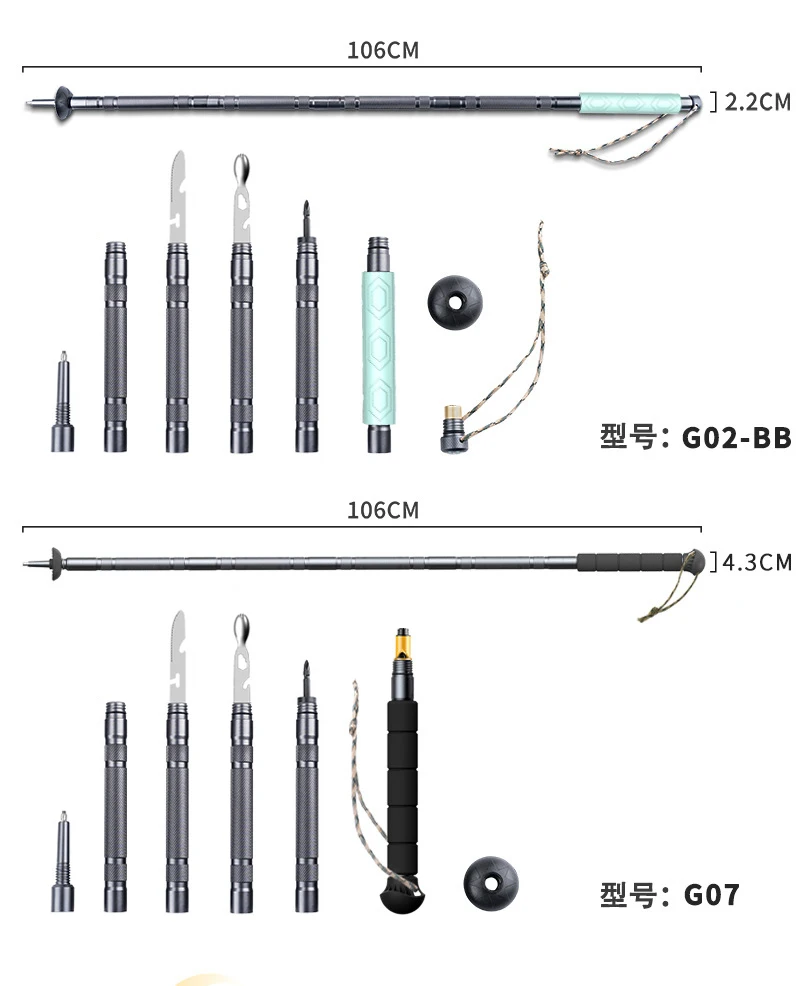 106CM

2.2CM

型号：G02-BB

106CM

4.3CM

型号：G07