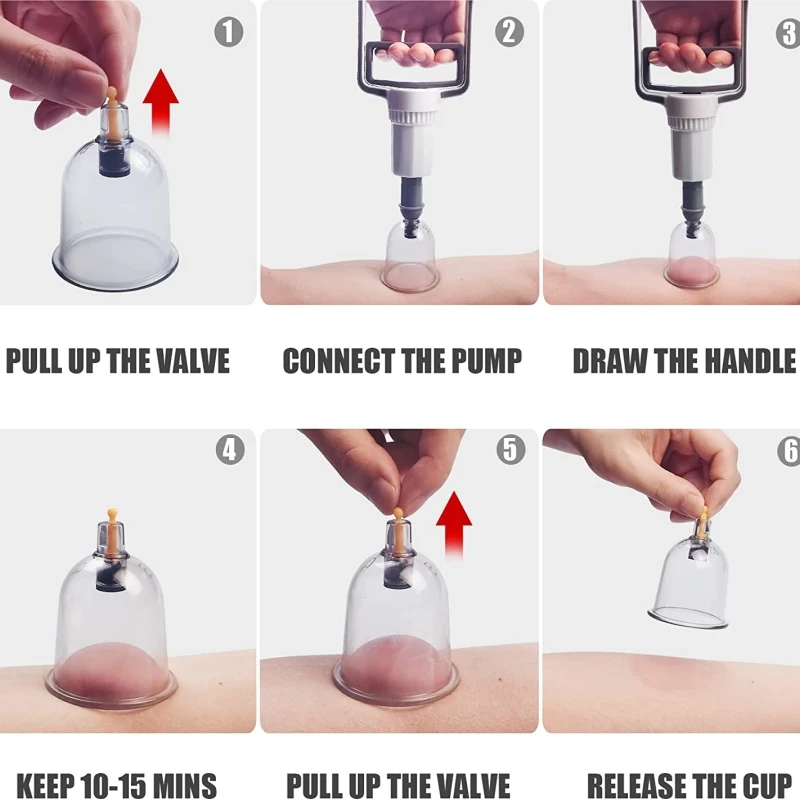 1
PULL UP THE VALVE

2
CONNECT THE PUMP

3
DRAW THE HANDLE

4
KEEP 10-15 MINS

5
PULL UP THE VALVE

6
RELEASE THE CUP