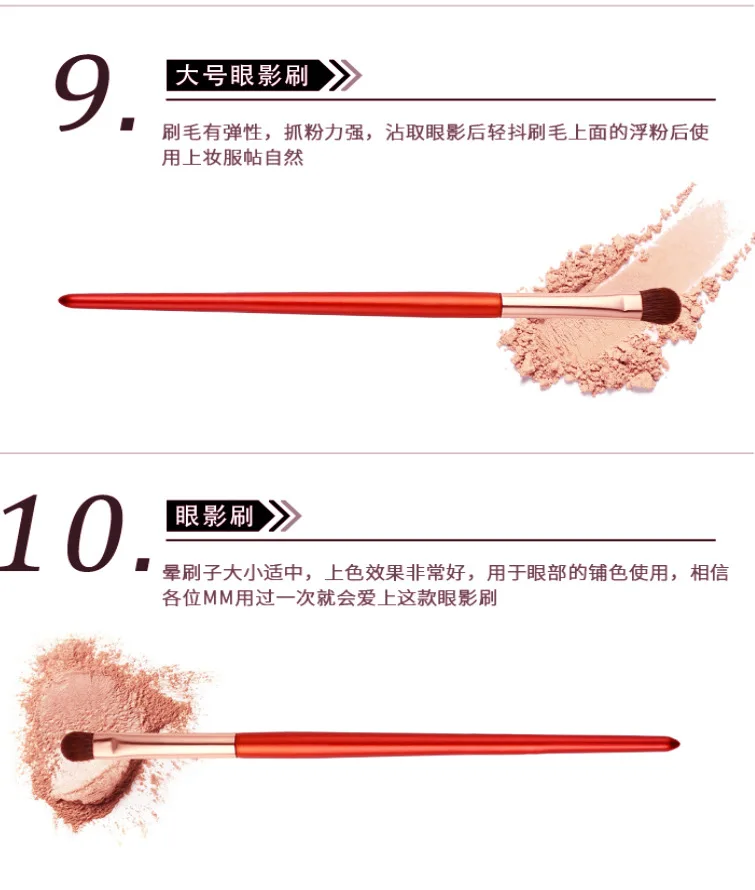 9. 大号眼影刷

刷毛有弹性，抓粉力强，沾取眼影后轻抖刷毛上面的浮粉后使用上妆服帖自然

10. 眼影刷

晕刷子大小适中，上色效果非常好，用于眼部的铺色使用，相信各位MM用过一次就会爱上这款眼影刷