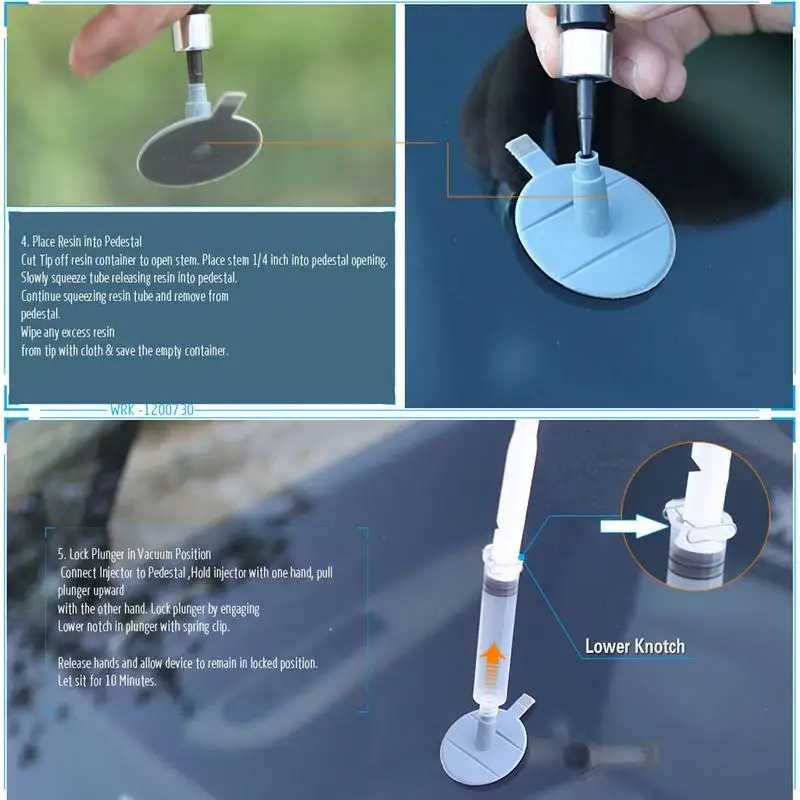 4. Place Resin into Pedestal
Cut Tip off resin container to open stem. Place stem 1/4 inch into pedestal opening.
Slowly squeeze tube releasing resin into pedestal.
Continue squeezing resin tube and remove from pedestal.
Wipe any excess resin from tip with cloth & save the empty container.

WRK -1200730

5. Lock Plunger in Vacuum Position
Connect Injector to Pedestal ,Hold injector with one hand, pull plunger upward with the other hand. Lock plunger by engaging Lower notch in plunger with spring clip.

Release hands and allow device to remain in locked position.
Let sit for 10 Minutes.

Lower Knotch