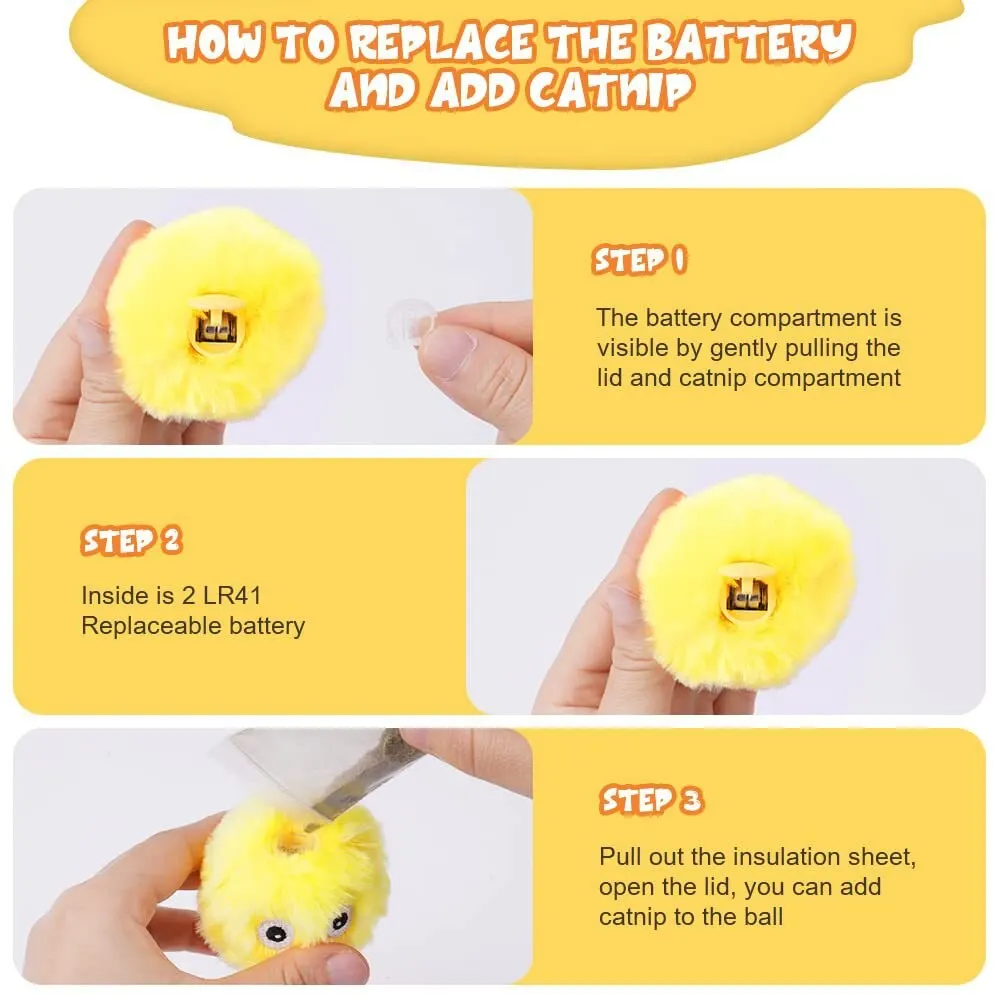 HOW TO REPLACE THE BATTERY AND ADD CATNIP

STEP 1

The battery compartment is visible by gently pulling the lid and catnip compartment

STEP 2

Inside is 2 LR41
Replaceable battery

STEP 3

Pull out the insulation sheet, open the lid, you can add catnip to the ball