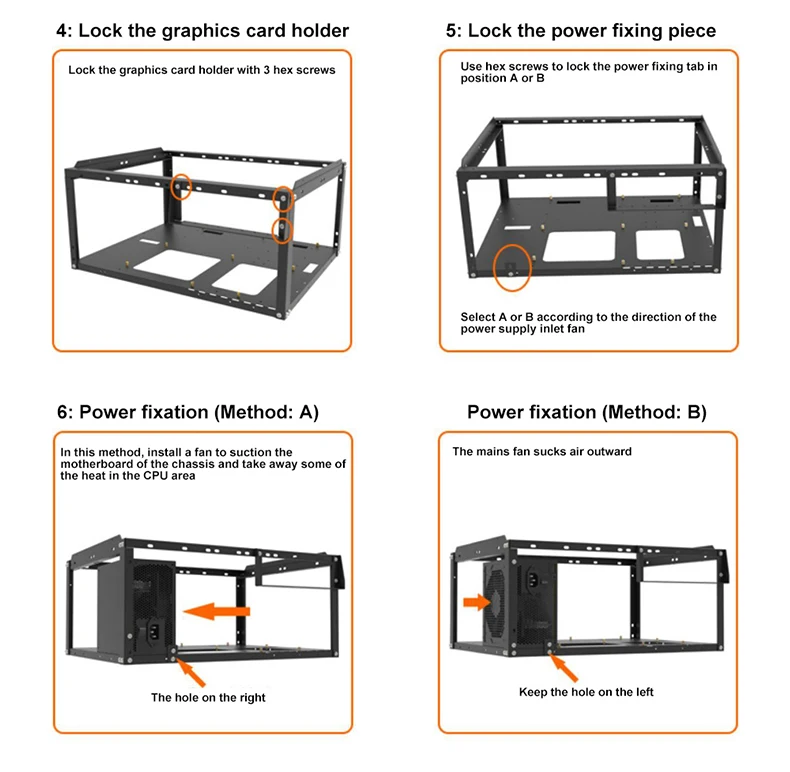 4: Lock the graphics card holder

Lock the graphics card holder with 3 hex screws

5: Lock the power fixing piece

Use hex screws to lock the power fixing tab in position A or B

Select A or B according to the direction of the power supply inlet fan

6: Power fixation (Method: A)

In this method, install a fan to suction the motherboard of the chassis and take away some of the heat in the CPU area

The hole on the right

Power fixation (Method: B)

The mains fan sucks air outward

Keep the hole on the left