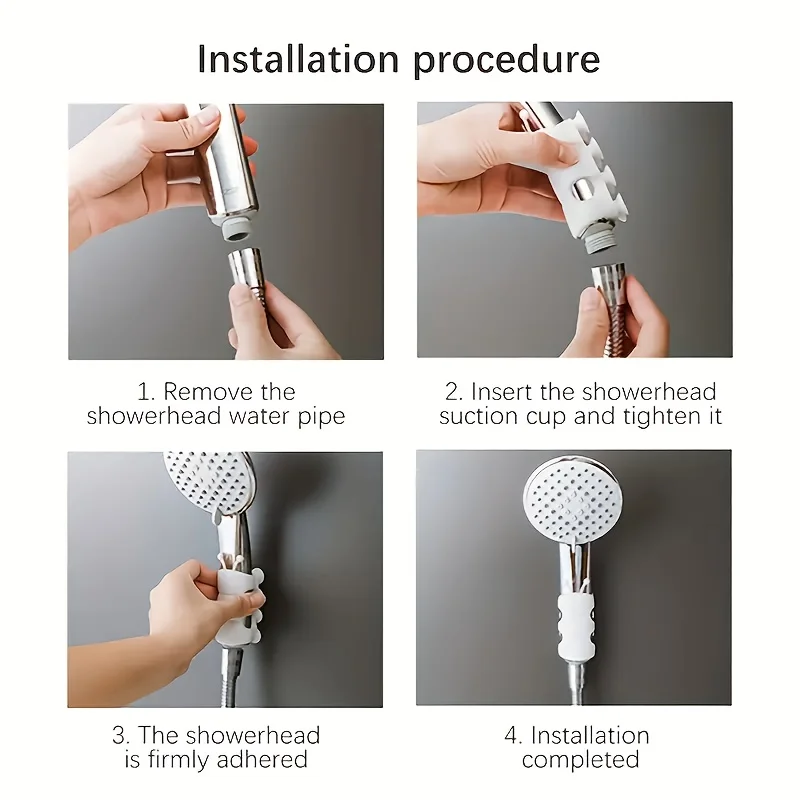 Installation procedure

1. Remove the showerhead water pipe

2. Insert the showerhead suction cup and tighten it

3. The showerhead is firmly adhered

4. Installation completed