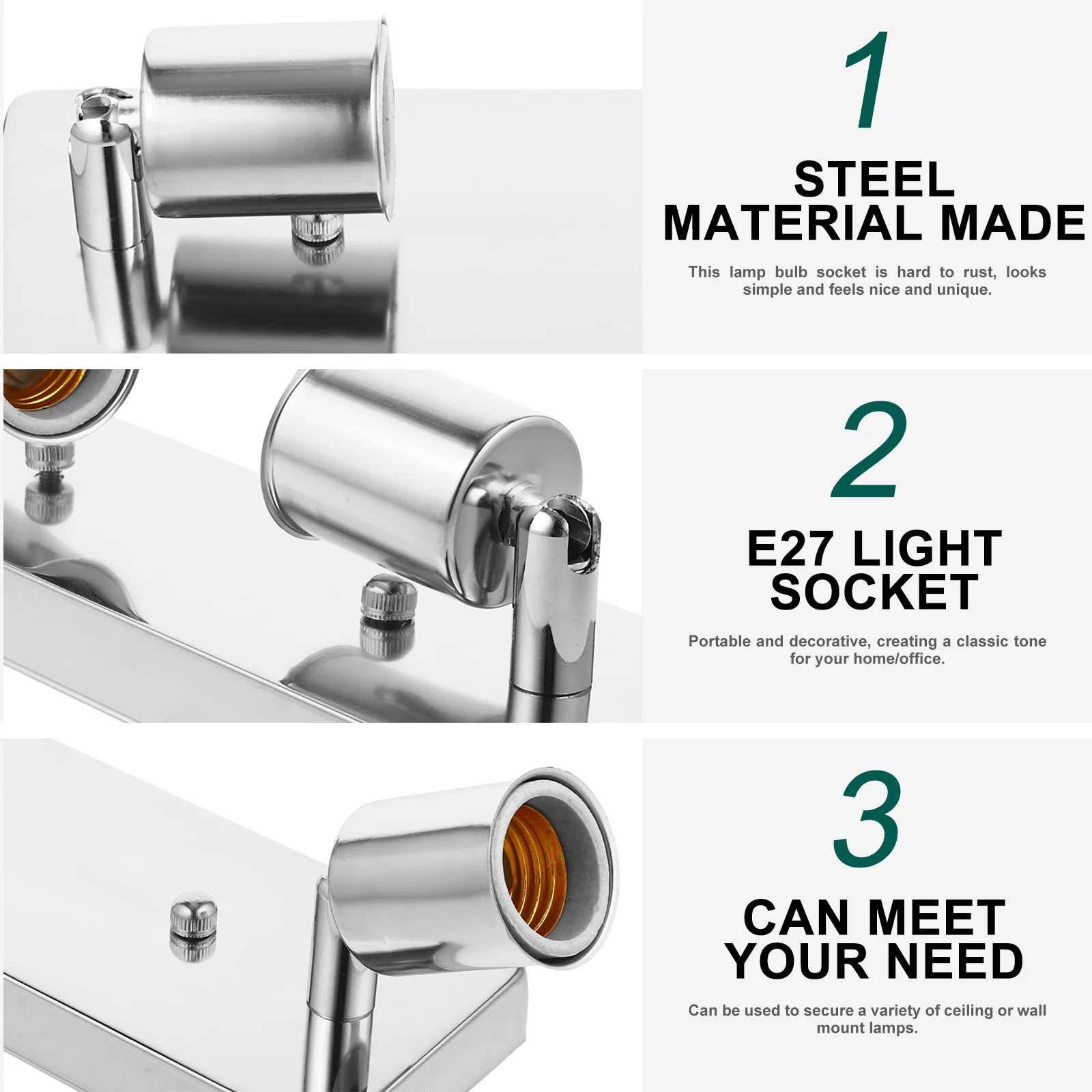 1

STEEL MATERIAL MADE

This lamp bulb socket is hard to rust, looks simple and feels nice and unique.

2

E27 LIGHT SOCKET

Portable and decorative, creating a classic tone for your home/office.

3

CAN MEET YOUR NEED

Can be used to secure a variety of ceiling or wall mount lamps.