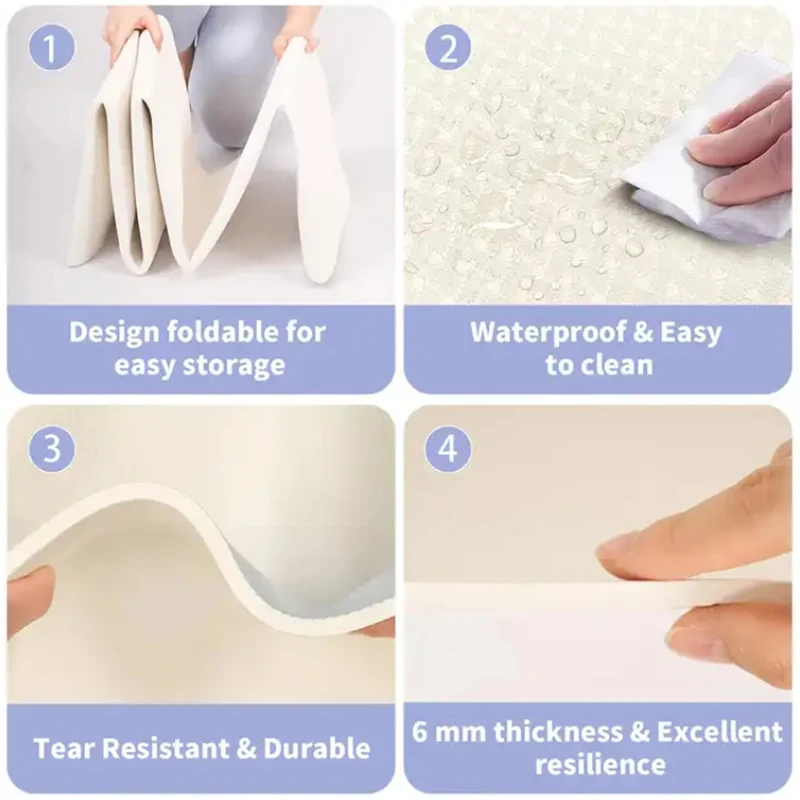 1

Design foldable for easy storage

2

Waterproof & Easy to clean

3

Tear Resistant & Durable

4

6 mm thickness & Excellent resilience