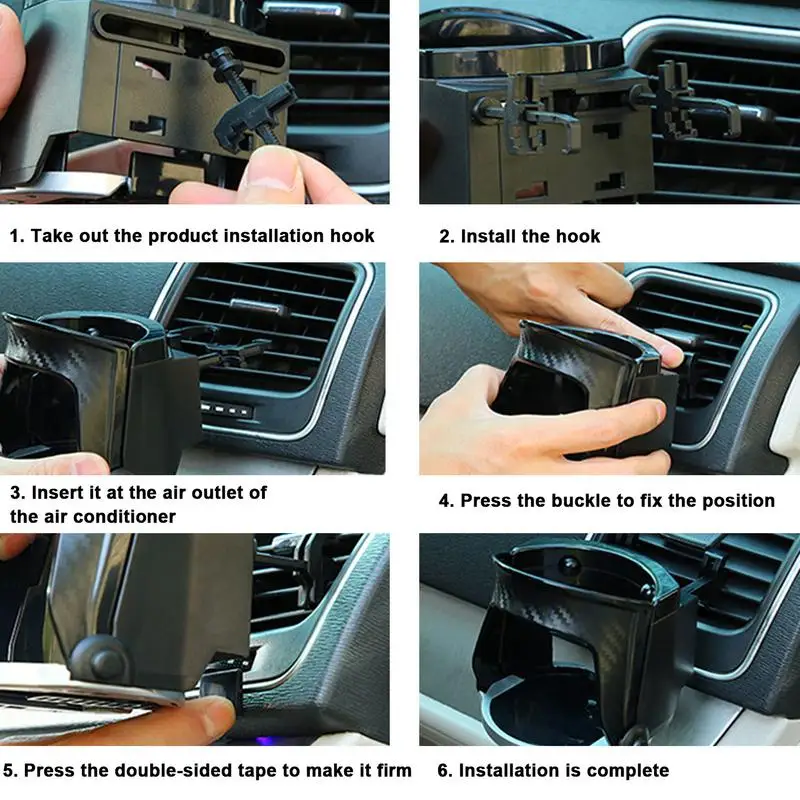 1. Take out the product installation hook

2. Install the hook

3. Insert it at the air outlet of the air conditioner

4. Press the buckle to fix the position

5. Press the double-sided tape to make it firm

6. Installation is complete