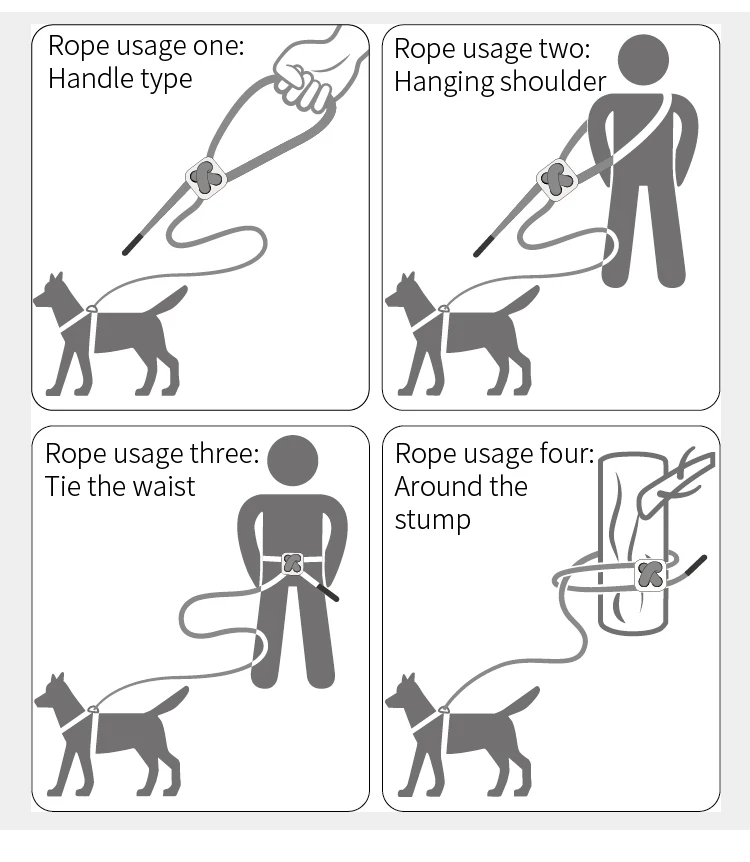 Rope usage one:
Handle type

Rope usage two:
Hanging shoulder

Rope usage three:
Tie the waist

Rope usage four:
Around the stump