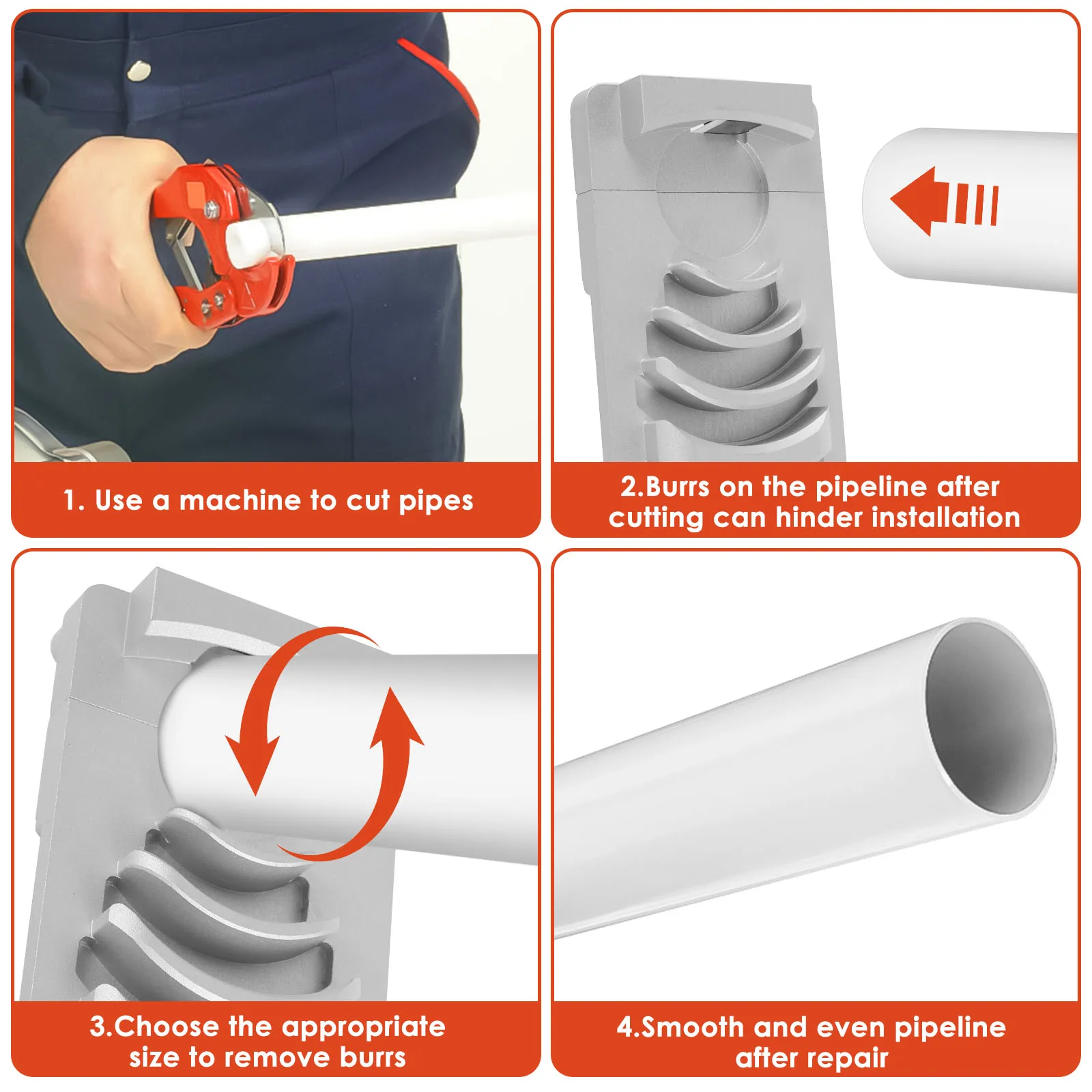 1. Use a machine to cut pipes

2.Burrs on the pipeline after cutting can hinder installation

3.Choose the appropriate size to remove burrs

4.Smooth and even pipeline after repair