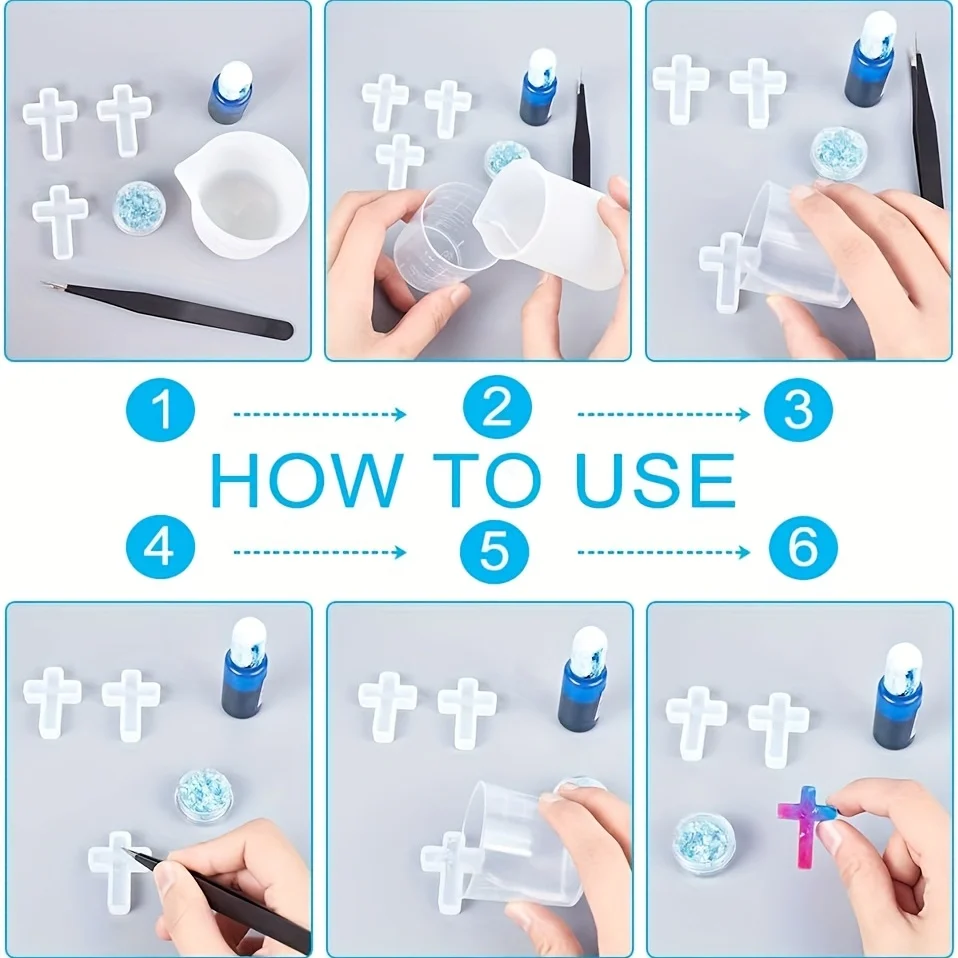 1
2
3
HOW TO USE
4
5
6