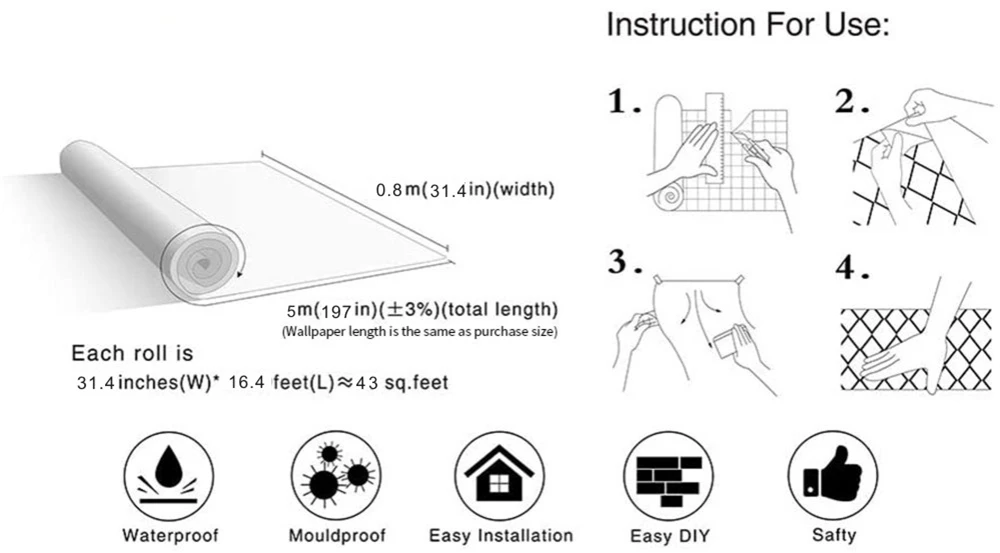 Instruction For Use:

0.8m(31.4in)(width)

5m(197in)(±3%)(total length)
(Wallpaper length is the same as purchase size)

Each roll is
31.4inches(W)* 16.4 feet(L)≈43 sq.feet

1.

2.

3.

4.

Waterproof

Mouldproof

Easy Installation

Easy DIY

Safty