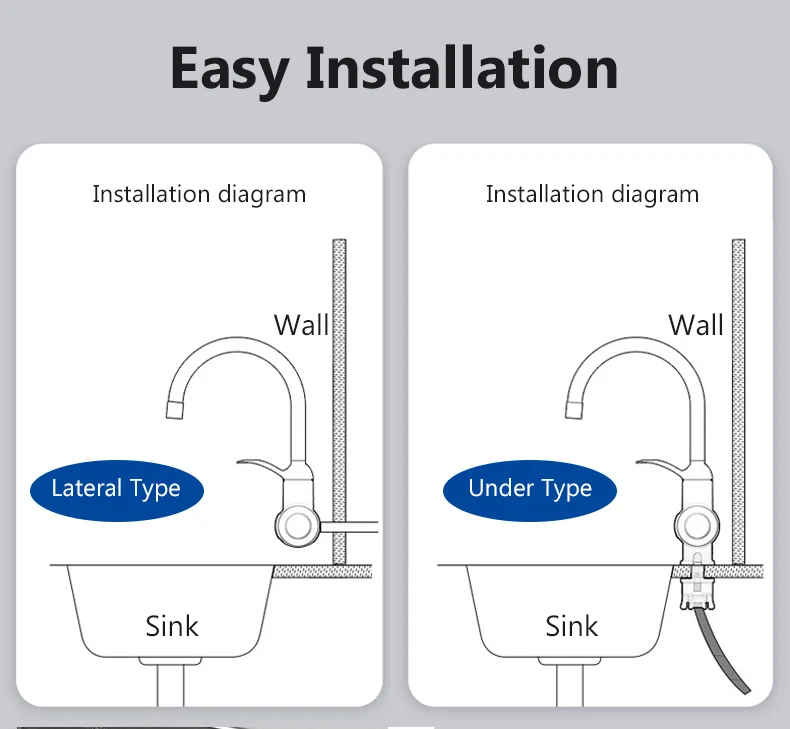 Easy Installation

Installation diagram

Wall

Lateral Type

Sink

Installation diagram

Wall

Under Type

Sink