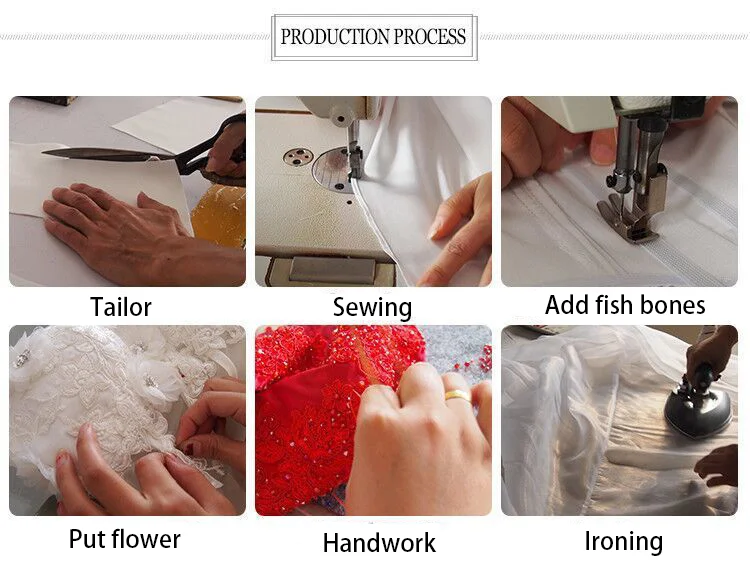 PRODUCTION PROCESS

Tailor

Sewing

Add fish bones

Put flower

Handwork

Ironing