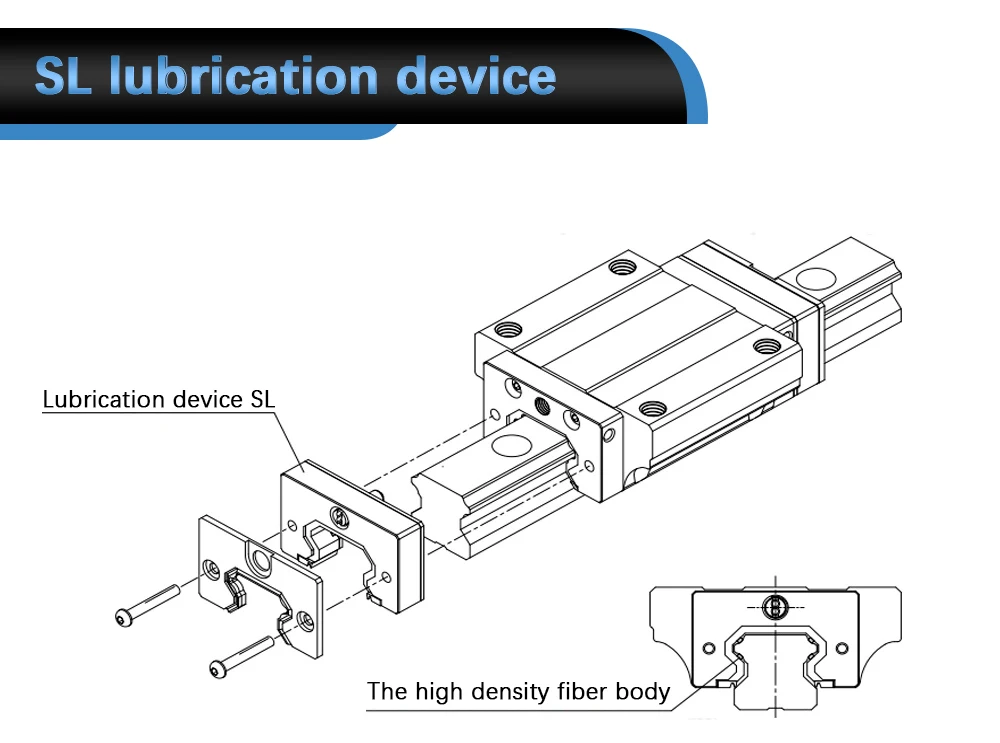 SL lubrication device

Lubrication device SL

The high density fiber body