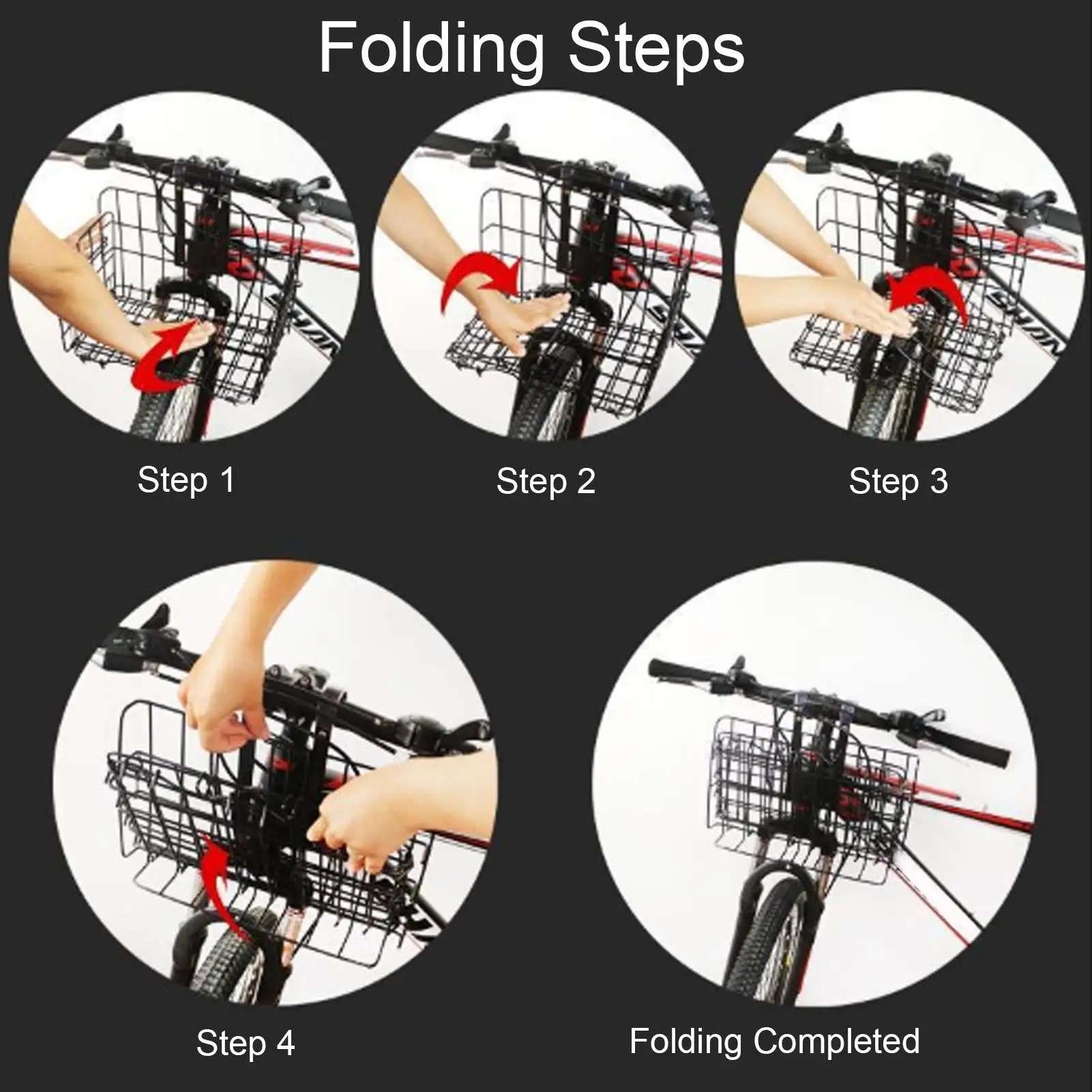 Folding Steps

Step 1

Step 2

Step 3

Step 4

Folding Completed