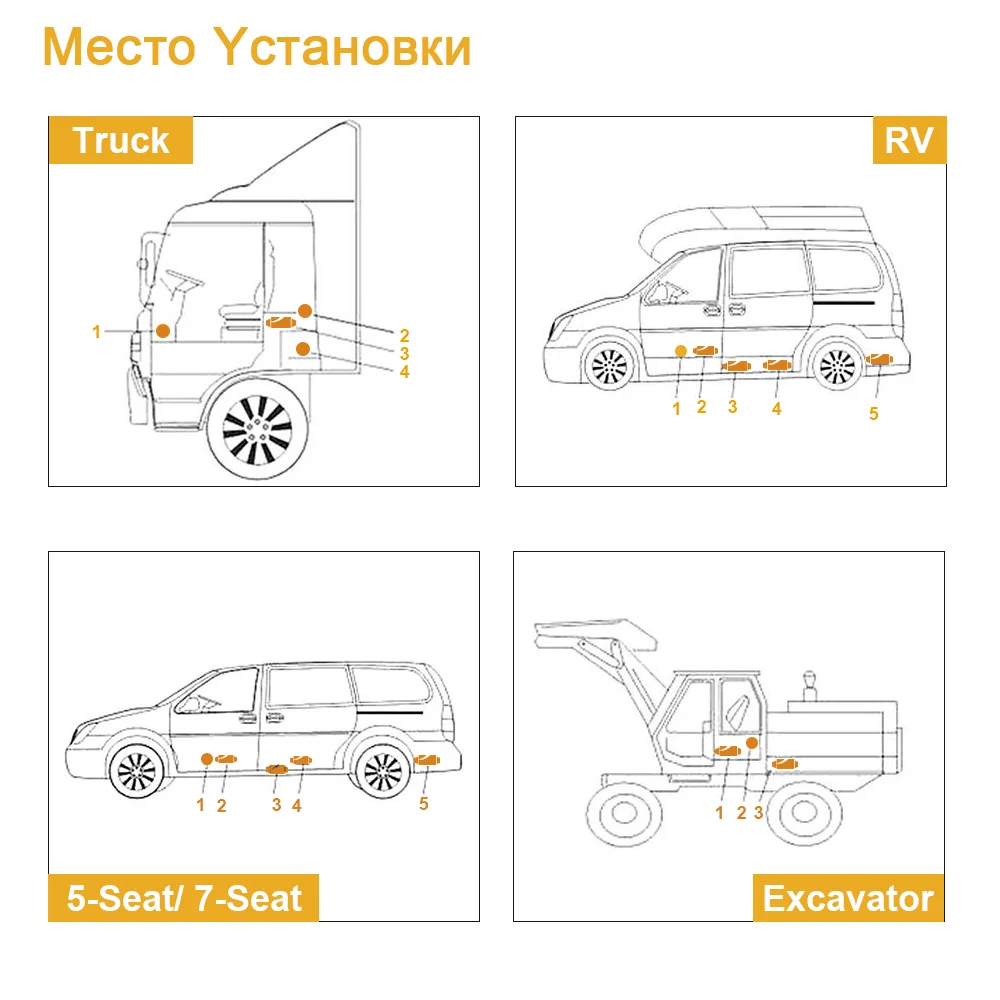 Место Yстановки

Truck

1
2
3
4

RV

1 2 3 4 5

5-Seat/ 7-Seat

1 2 3 4 5

Excavator

1 2 3