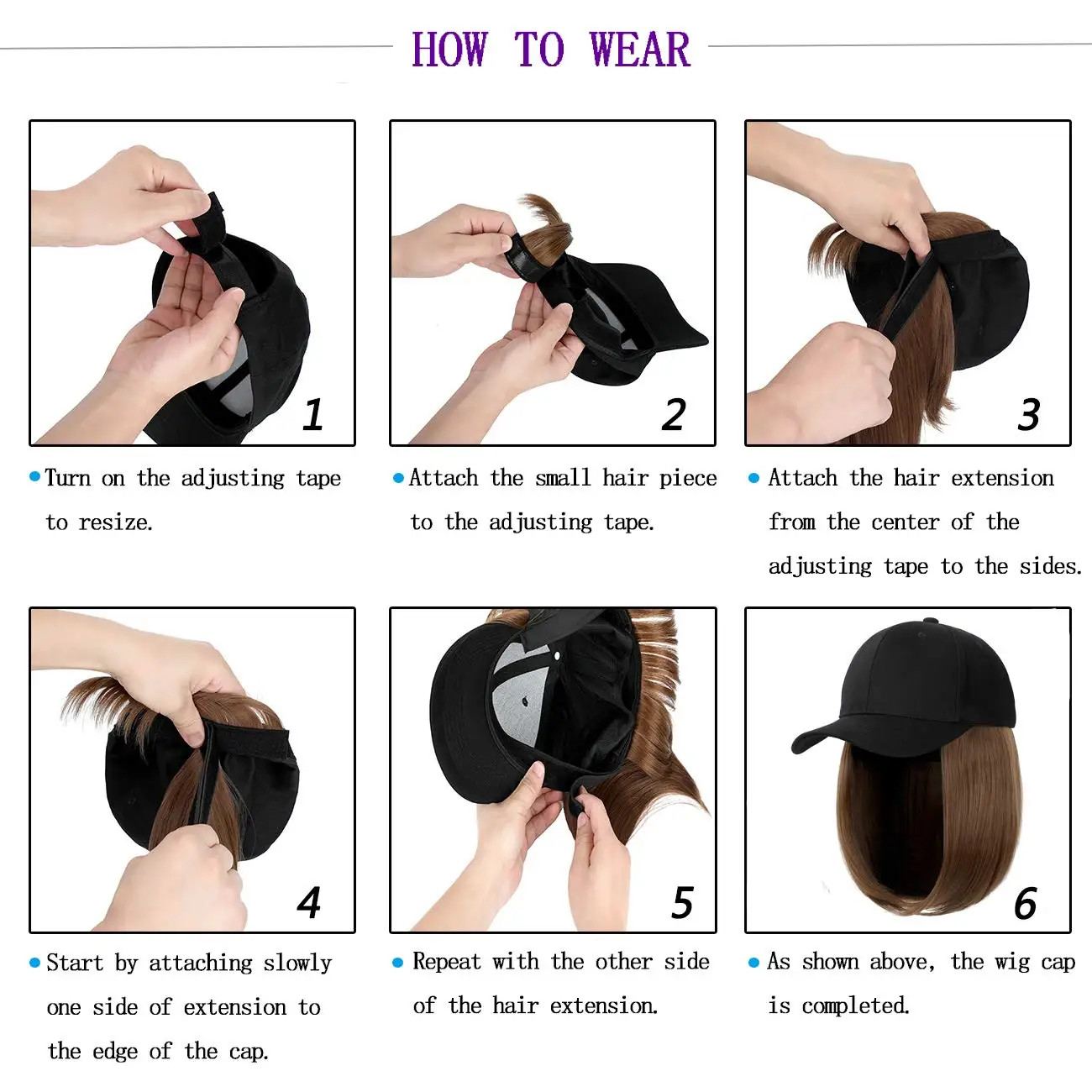 HOW TO WEAR

1

• Turn on the adjusting tape to resize.

2

• Attach the small hair piece to the adjusting tape.

3

• Attach the hair extension from the center of the adjusting tape to the sides.

4

• Start by attaching slowly one side of extension to the edge of the cap.

5

• Repeat with the other side of the hair extension.

6

• As shown above, the wig cap is completed.