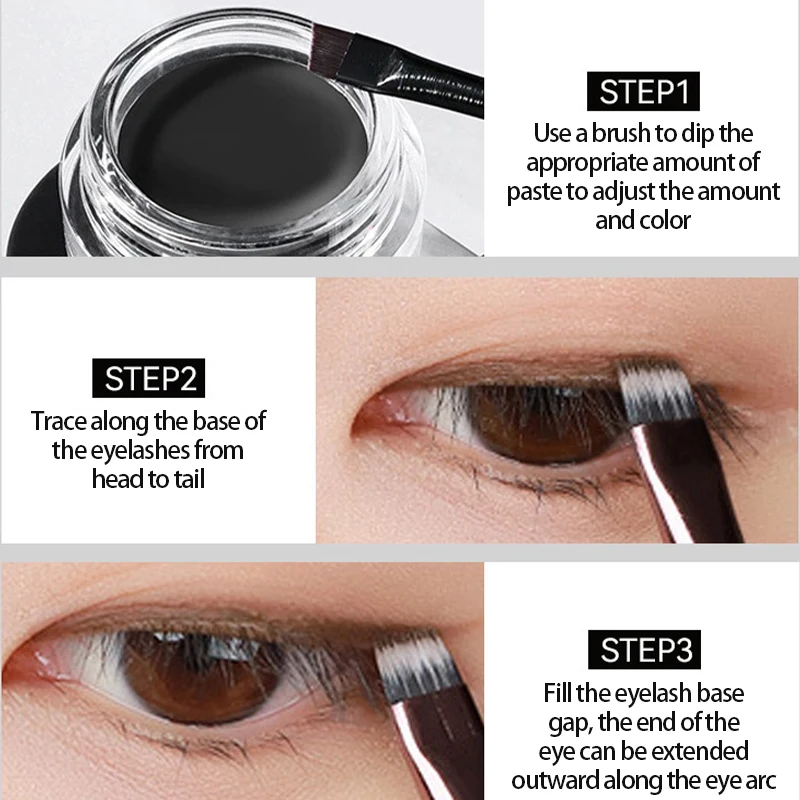 STEP1
Use a brush to dip the appropriate amount of paste to adjust the amount and color

STEP2
Trace along the base of the eyelashes from head to tail

STEP3
Fill the eyelash base gap, the end of the eye can be extended outward along the eye arc